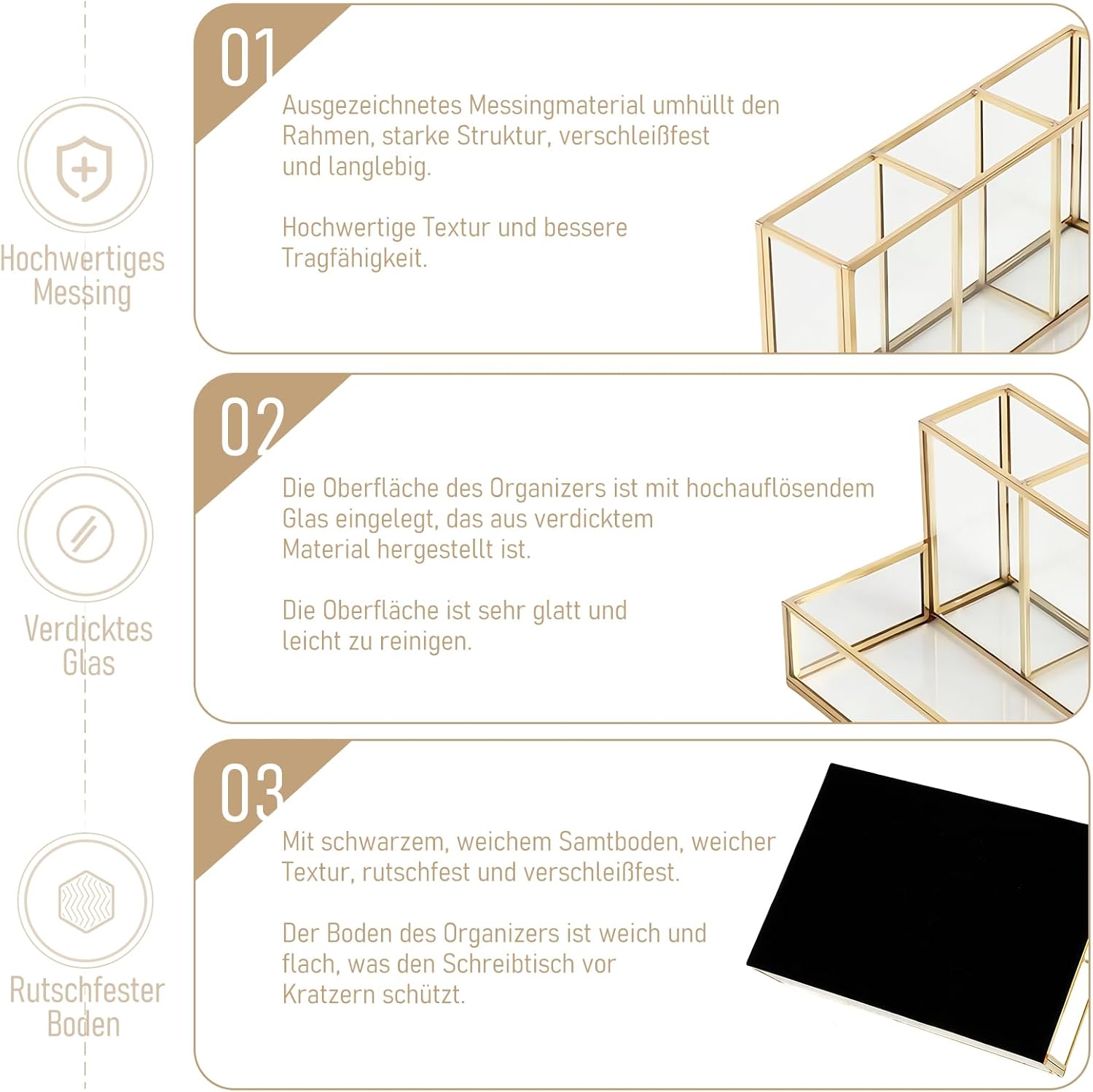 Hochwertiges Messing

01

Ausgezeichnetes Messingmaterial umhüllt den Rahmen, starke Struktur, verschleißfest und langlebig.

Hochwertige Textur und bessere Tragfähigkeit.

Verdicktes Glas

02

Die Oberfläche des Organizers ist mit hochauflösendem Glas eingelegt, das aus verdicktem Material hergestellt ist.

Die Oberfläche ist sehr glatt und leicht zu reinigen.

Rutschfester Boden

03

Mit schwarzem, weichem Samtboden, weicher Textur, rutschfest und verschleißfest.

Der Boden des Organizers ist weich und flach, was den Schreibtisch vor Kratzern schützt.