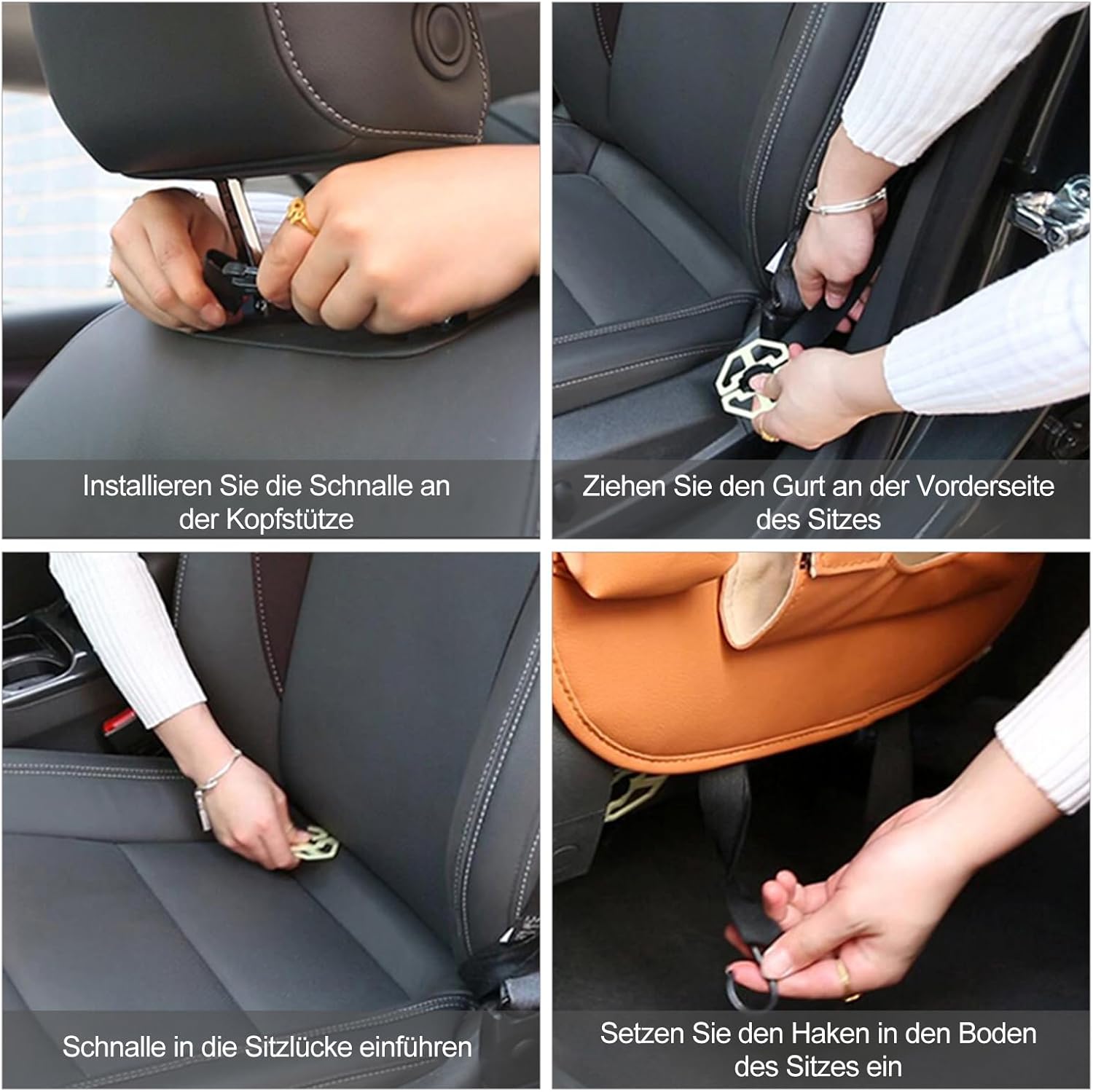 Installieren Sie die Schnalle an der Kopfstütze

Ziehen Sie den Gurt an der Vorderseite des Sitzes

Schnalle in die Sitzlücke einführen

Setzen Sie den Haken in den Boden des Sitzes ein