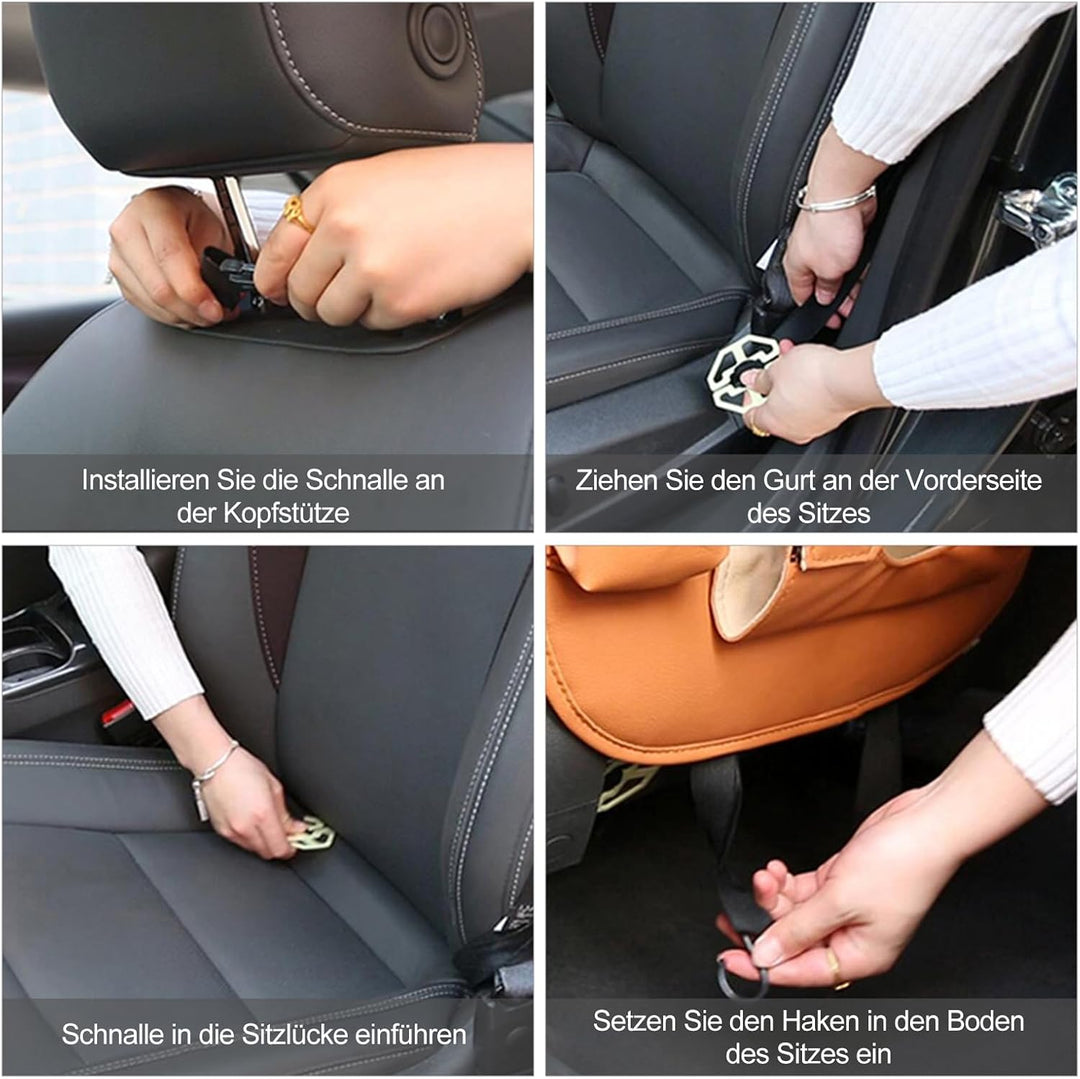 Installieren Sie die Schnalle an der Kopfstütze

Ziehen Sie den Gurt an der Vorderseite des Sitzes

Schnalle in die Sitzlücke einführen

Setzen Sie den Haken in den Boden des Sitzes ein