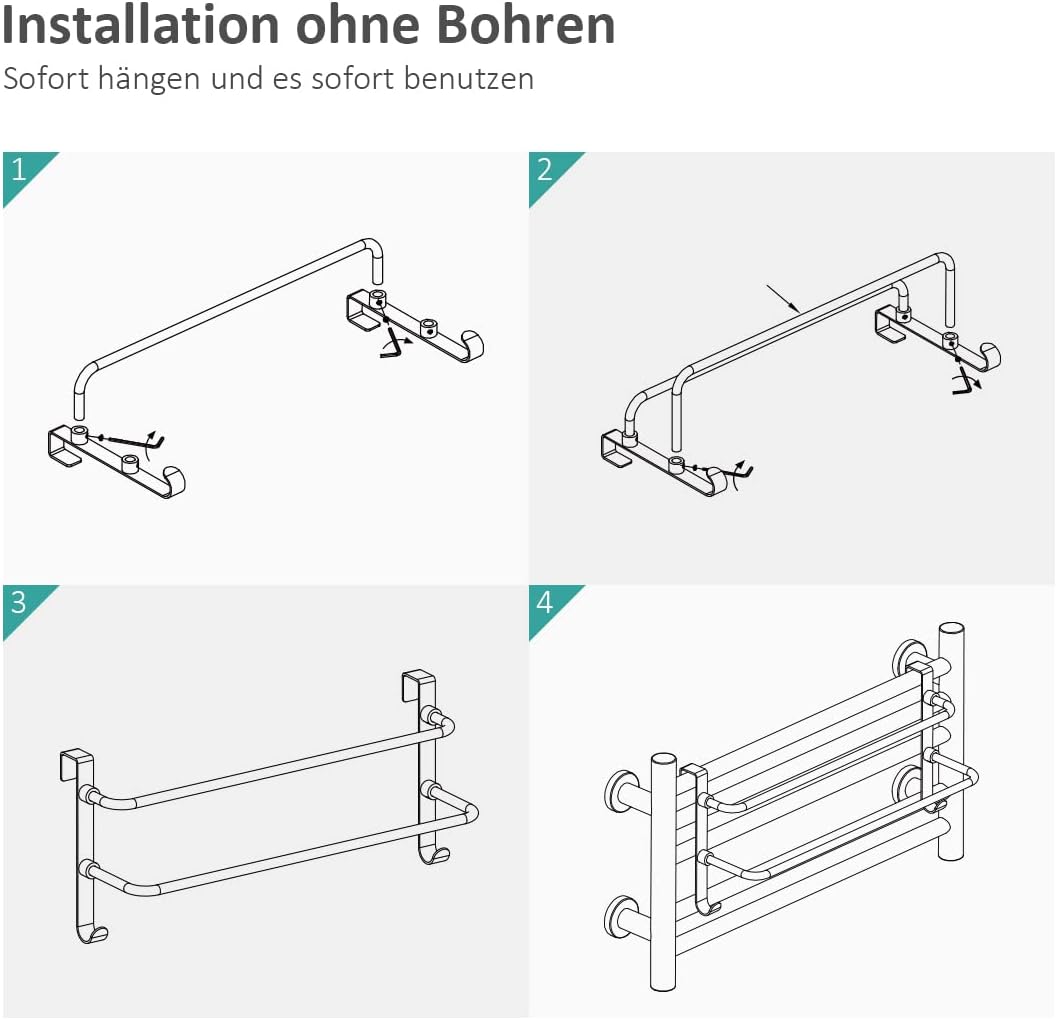 Installation ohne Bohren
Sofort hängen und es sofort benutzen

1

2

3

4