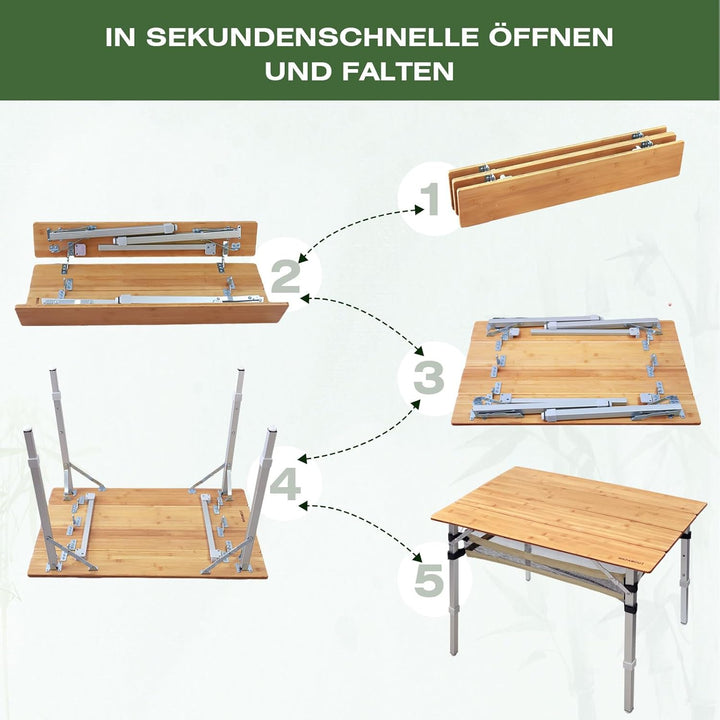 IN SEKUNDENSCHNELLE ÖFFNEN UND FALTEN

1

2

3

4

5