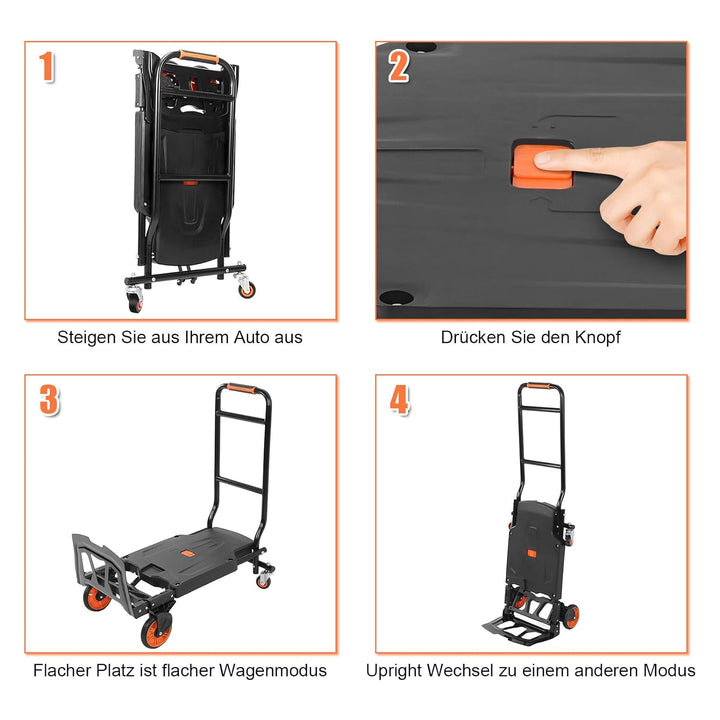 1

Steigen Sie aus Ihrem Auto aus

2

Drücken Sie den Knopf

3

Flacher Platz ist flacher Wagenmodus

4

Upright Wechsel zu einem anderen Modus