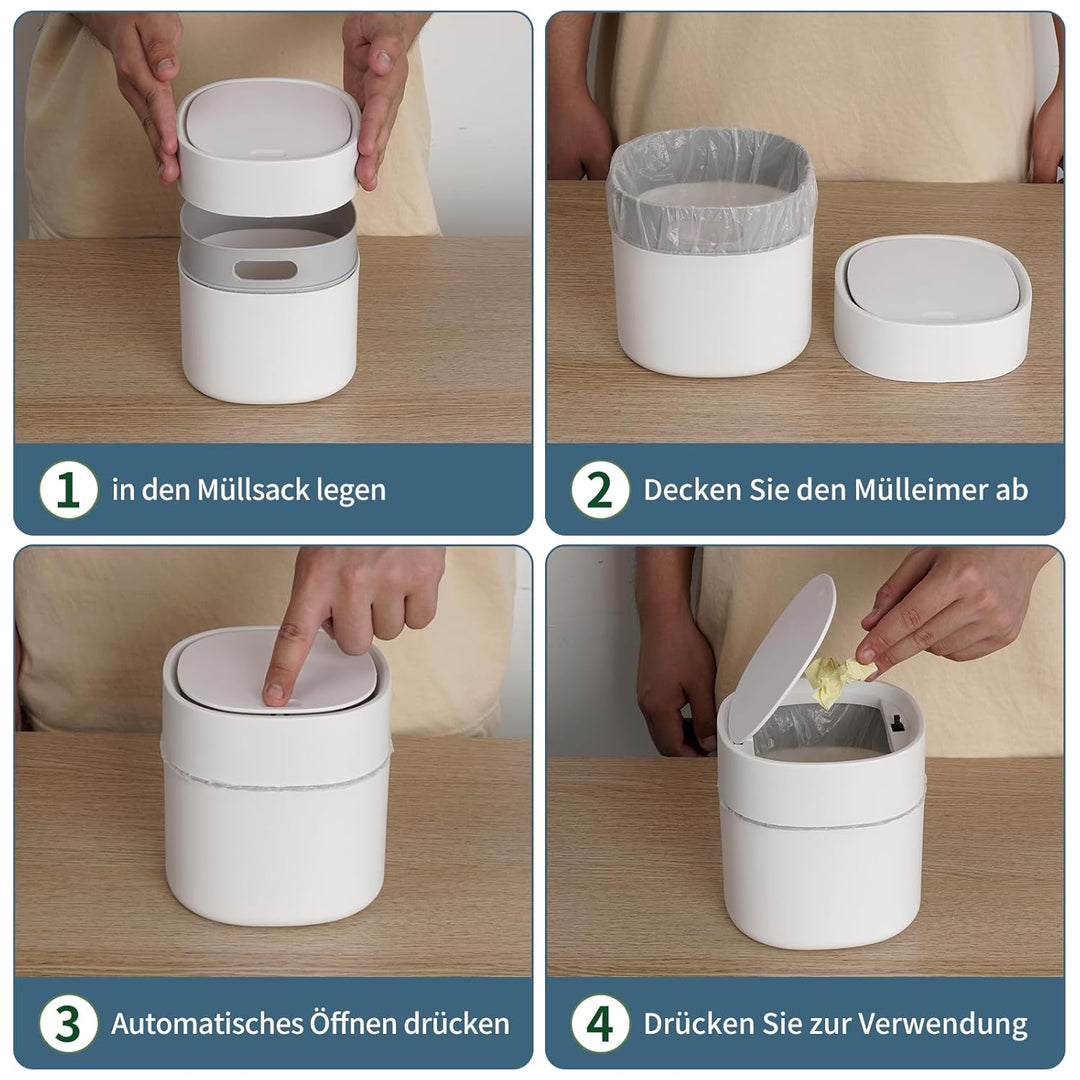 1 in den Müllsack legen

2 Decken Sie den Mülleimer ab

3 Automatisches Öffnen drücken

4 Drücken Sie zur Verwendung