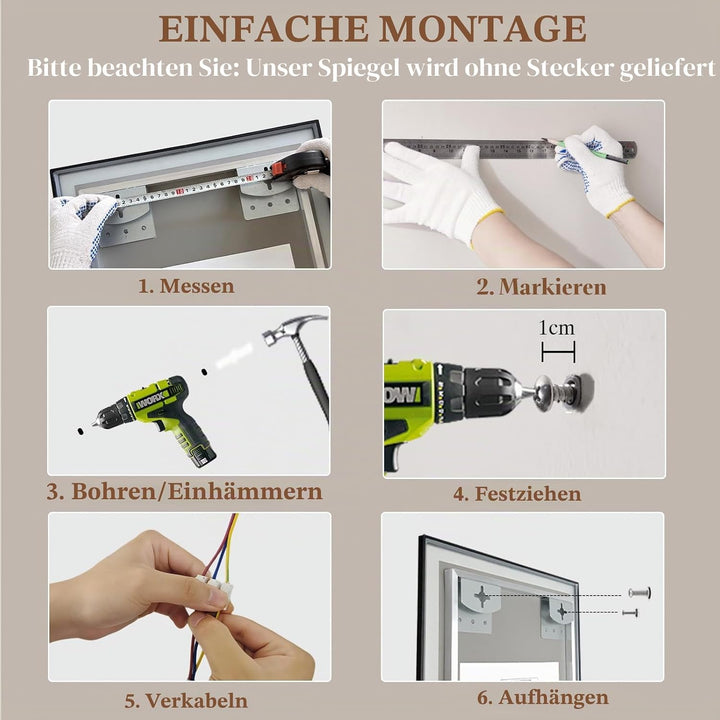 EINFACHE MONTAGE
Bitte beachten Sie: Unser Spiegel wird ohne Stecker geliefert

1. Messen

2. Markieren

WORX

3. Bohren/Einhämmern

1cm

4. Festziehen

5. Verkabeln

6. Aufhängen