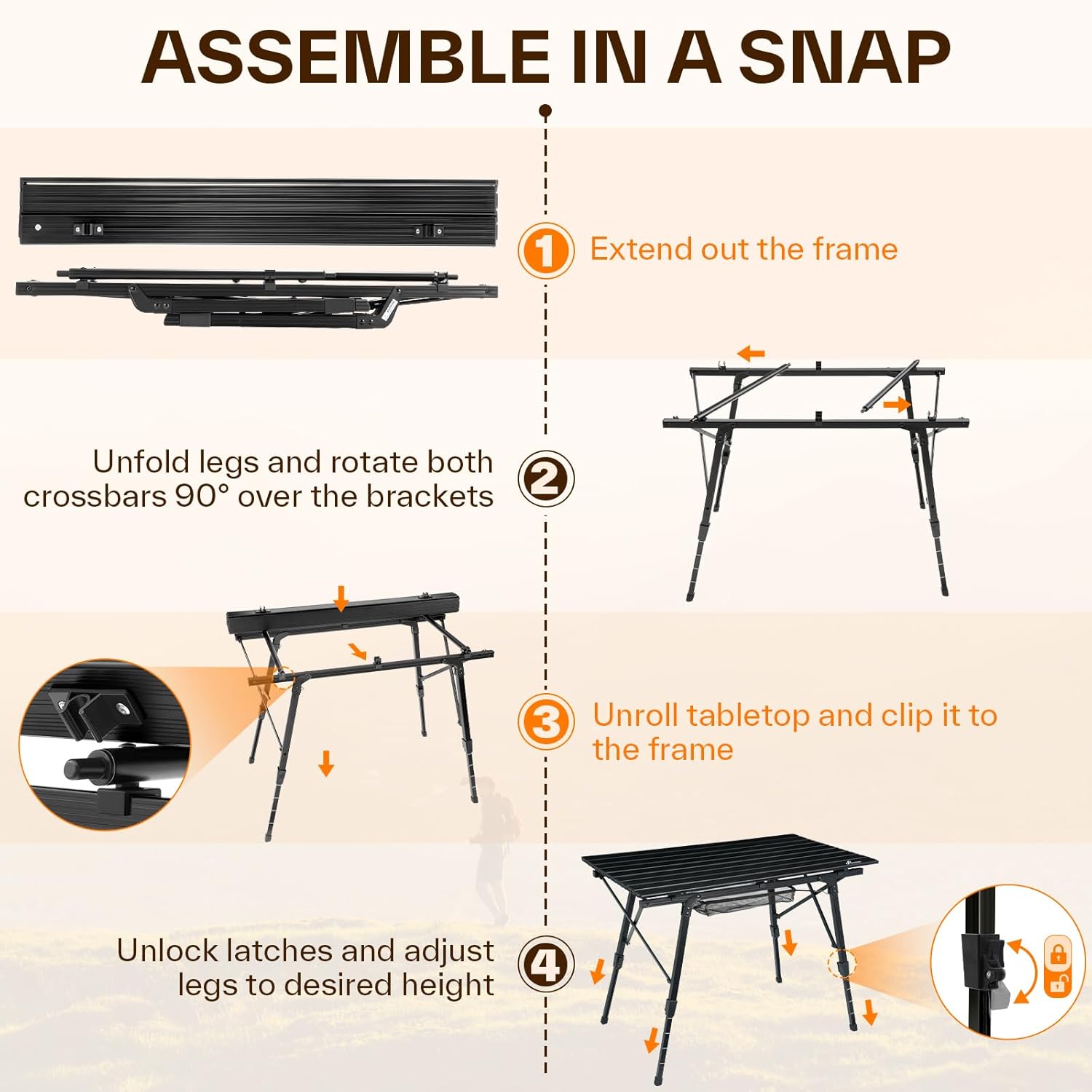 ASSEMBLE IN A SNAP

1 Extend out the frame

Unfold legs and rotate both crossbars 90° over the brackets 2

3 Unroll tabletop and clip it to the frame

Unlock latches and adjust legs to desired height 4