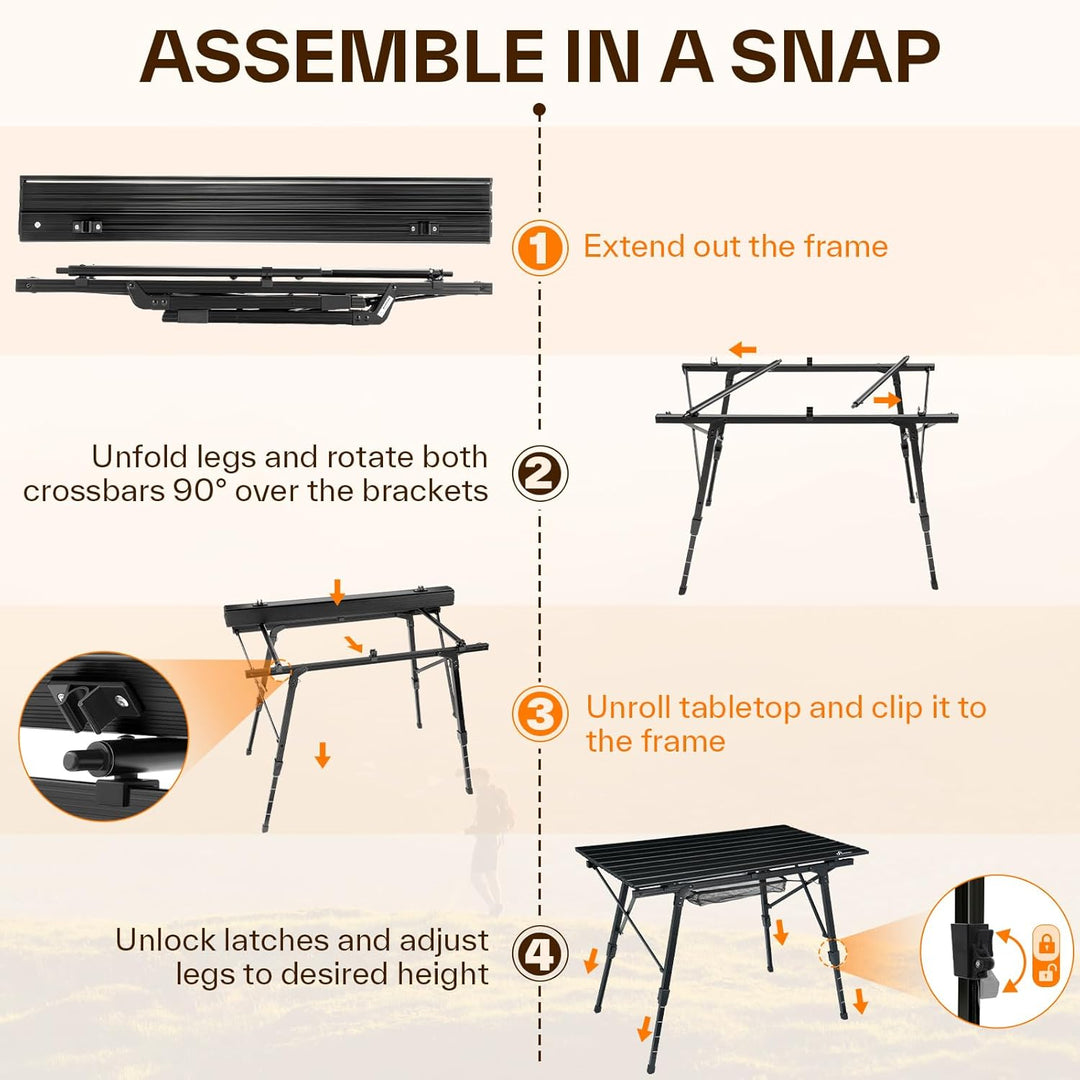 ASSEMBLE IN A SNAP

1 Extend out the frame

Unfold legs and rotate both crossbars 90° over the brackets 2

3 Unroll tabletop and clip it to the frame

Unlock latches and adjust legs to desired height 4