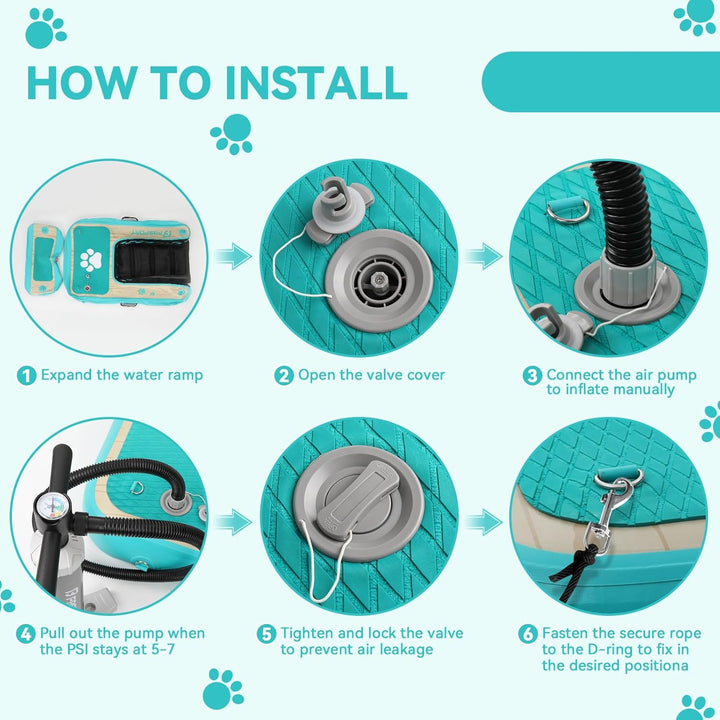 HOW TO INSTALL

1 Expand the water ramp

2 Open the valve cover

3 Connect the air pump to inflate manually

4 Pull out the pump when the PSI stays at 5-7

5 Tighten and lock the valve to prevent air leakage

6 Fasten the secure rope to the D-ring to fix in the desired positiona