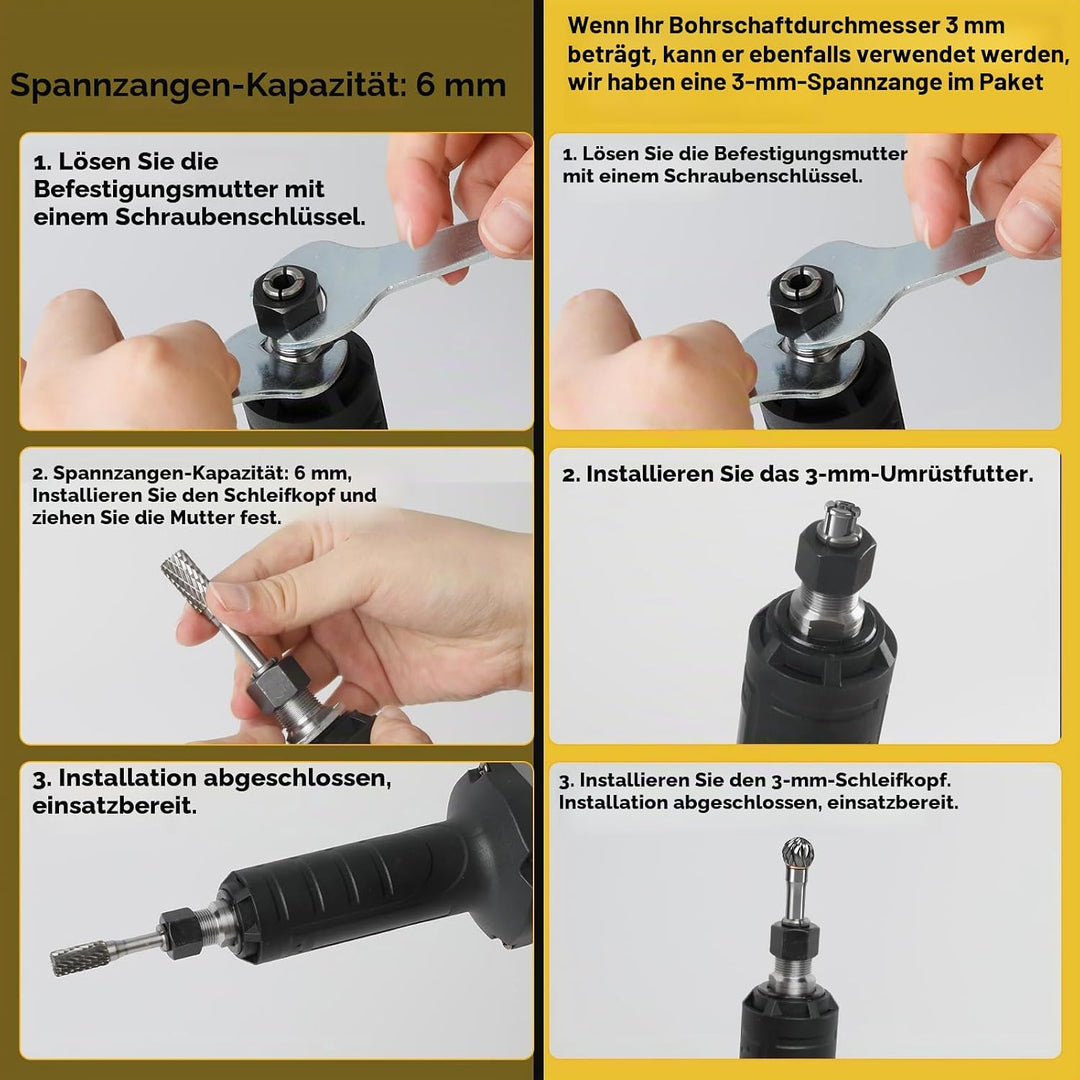 Spannzangen-Kapazität: 6 mm

1. Lösen Sie die Befestigungsmutter mit einem Schraubenschlüssel.

2. Spannzangen-Kapazität: 6 mm, Installieren Sie den Schleifkopf und ziehen Sie die Mutter fest.

3. Installation abgeschlossen, einsatzbereit.

Wenn Ihr Bohrschaftdurchmesser 3 mm beträgt, kann er ebenfalls verwendet werden, wir haben eine 3-mm-Spannzange im Paket

1. Lösen Sie die Befestigungsmutter mit einem Schraubenschlüssel.

2. Installieren Sie das 3-mm-Umrüstfutter.

3. Installieren Sie den 3-mm-Schleifkopf. Installation abgeschlossen, einsatzbereit.