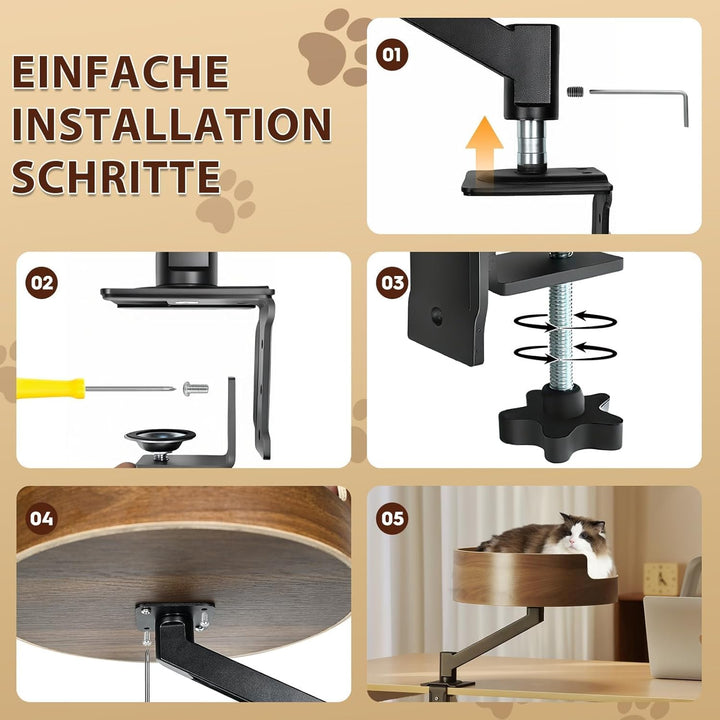 EINFACHE INSTALLATION SCHRITTE

01

02

03

04

05