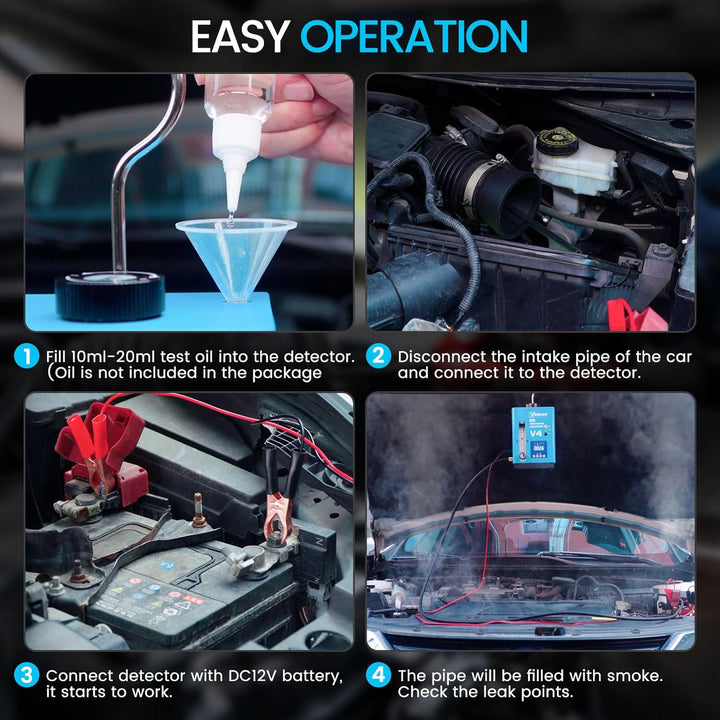 EASY OPERATION

1 Fill 10ml-20ml test oil into the detector. (Oil is not included in the package

2 Disconnect the intake pipe of the car and connect it to the detector.

V4

3 Connect detector with DC12V battery, it starts to work.

4 The pipe will be filled with smoke. Check the leak points.