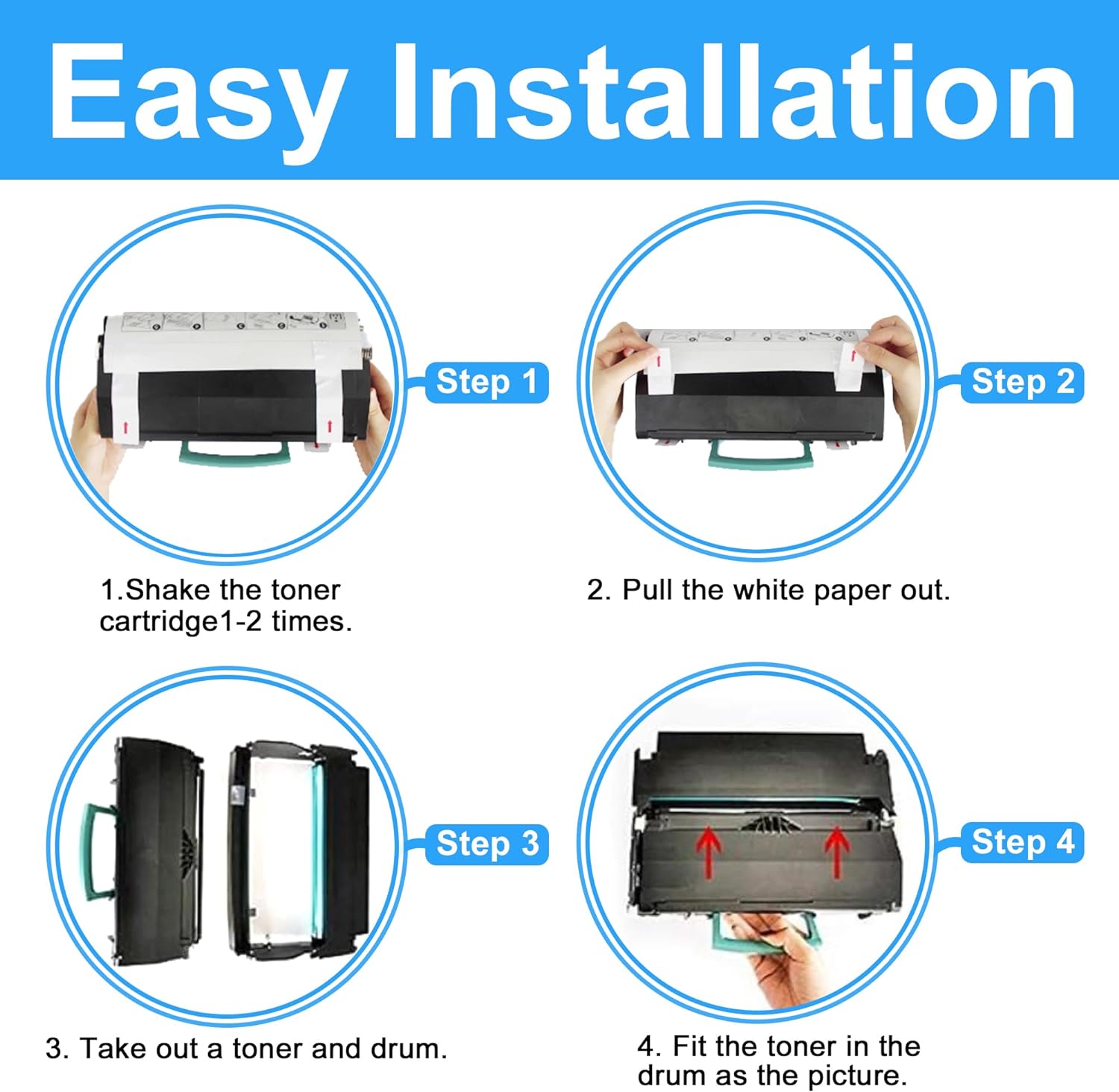 Easy Installation

Step 1

1.Shake the toner cartridge1-2 times.

Step 2

2. Pull the white paper out.

Step 3

3. Take out a toner and drum.

Step 4

4. Fit the toner in the drum as the picture.