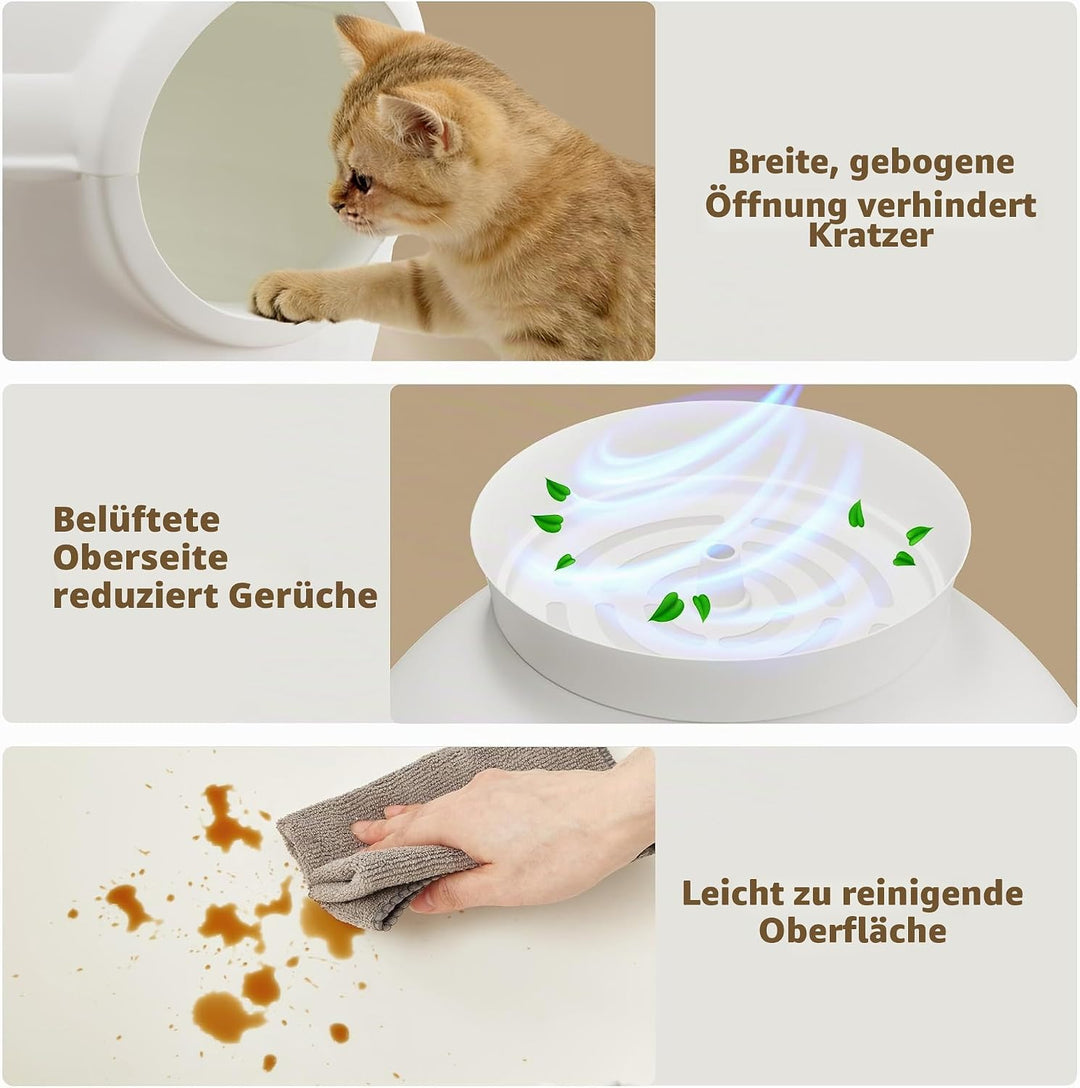 Breite, gebogene Öffnung verhindert Kratzer

Belüftete Oberseite reduziert Gerüche

Leicht zu reinigende Oberfläche