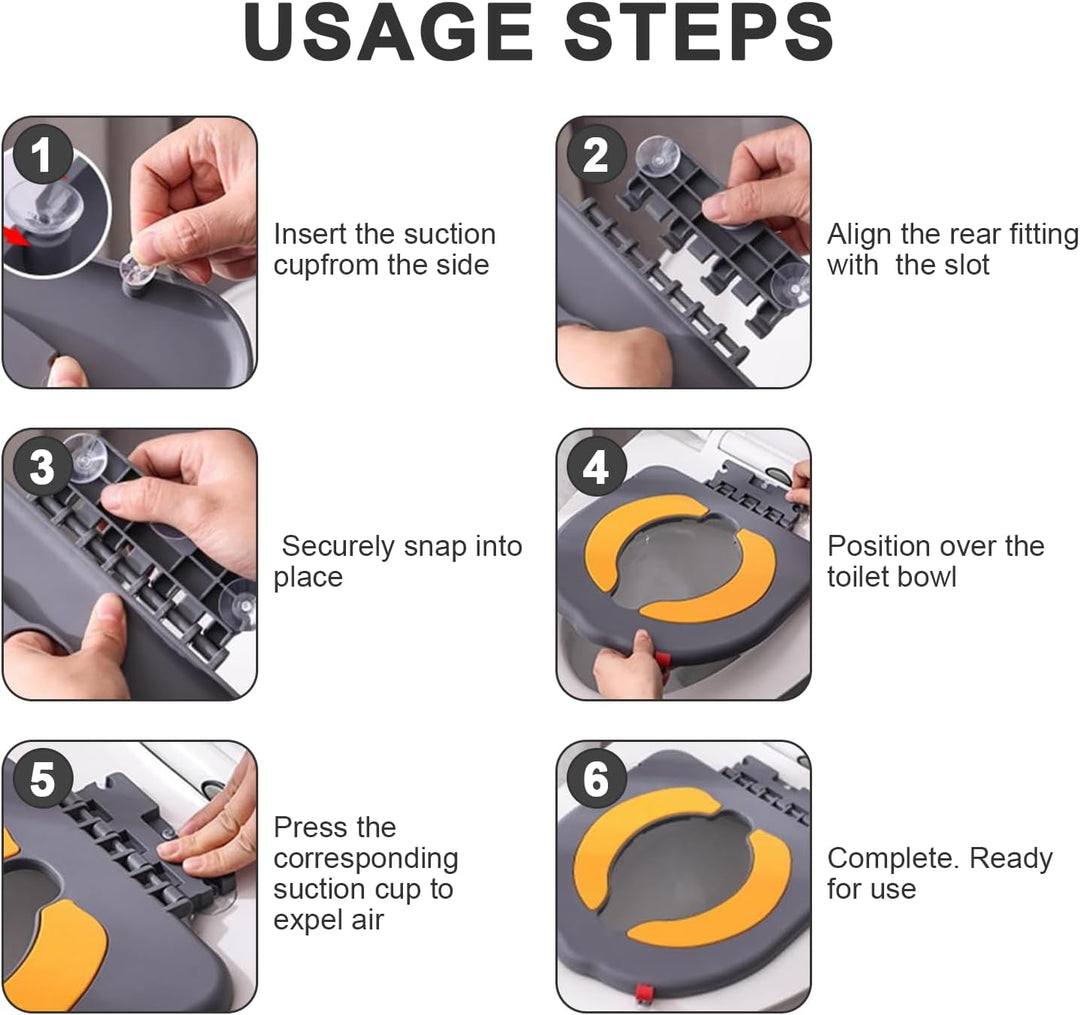 USAGE STEPS

1

Insert the suction cupfrom the side

2

Align the rear fitting with the slot

3

Securely snap into place

4

Position over the toilet bowl

5

Press the corresponding suction cup to expel air

6

Complete. Ready for use