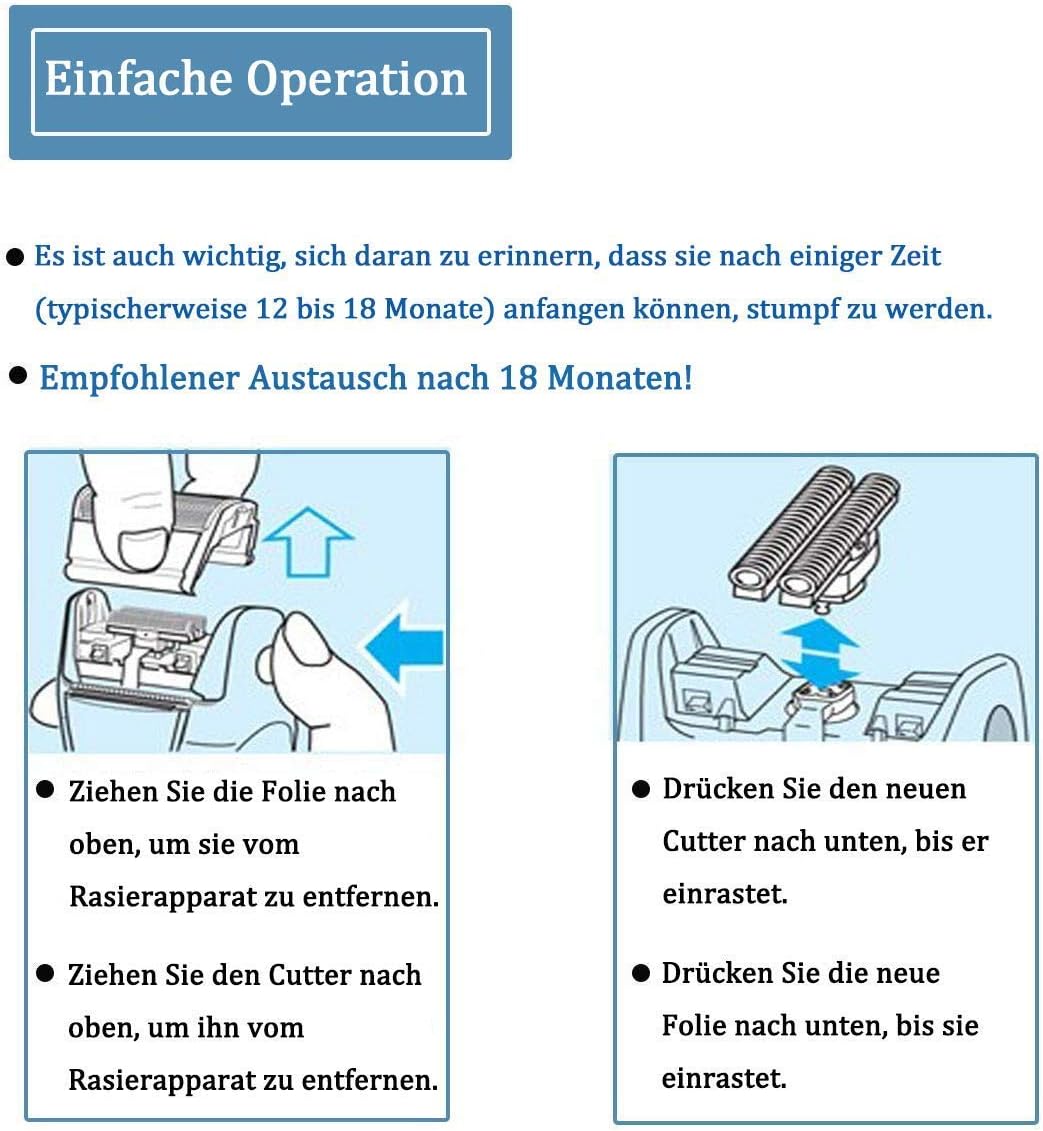 Einfache Operation

● Es ist auch wichtig, sich daran zu erinnern, dass sie nach einiger Zeit (typischerweise 12 bis 18 Monate) anfangen können, stumpf zu werden.

● Empfohlener Austausch nach 18 Monaten!

● Ziehen Sie die Folie nach oben, um sie vom Rasierapparat zu entfernen.

● Ziehen Sie den Cutter nach oben, um ihn vom Rasierapparat zu entfernen.

● Drücken Sie den neuen Cutter nach unten, bis er einrastet.

● Drücken Sie die neue Folie nach unten, bis sie einrastet.