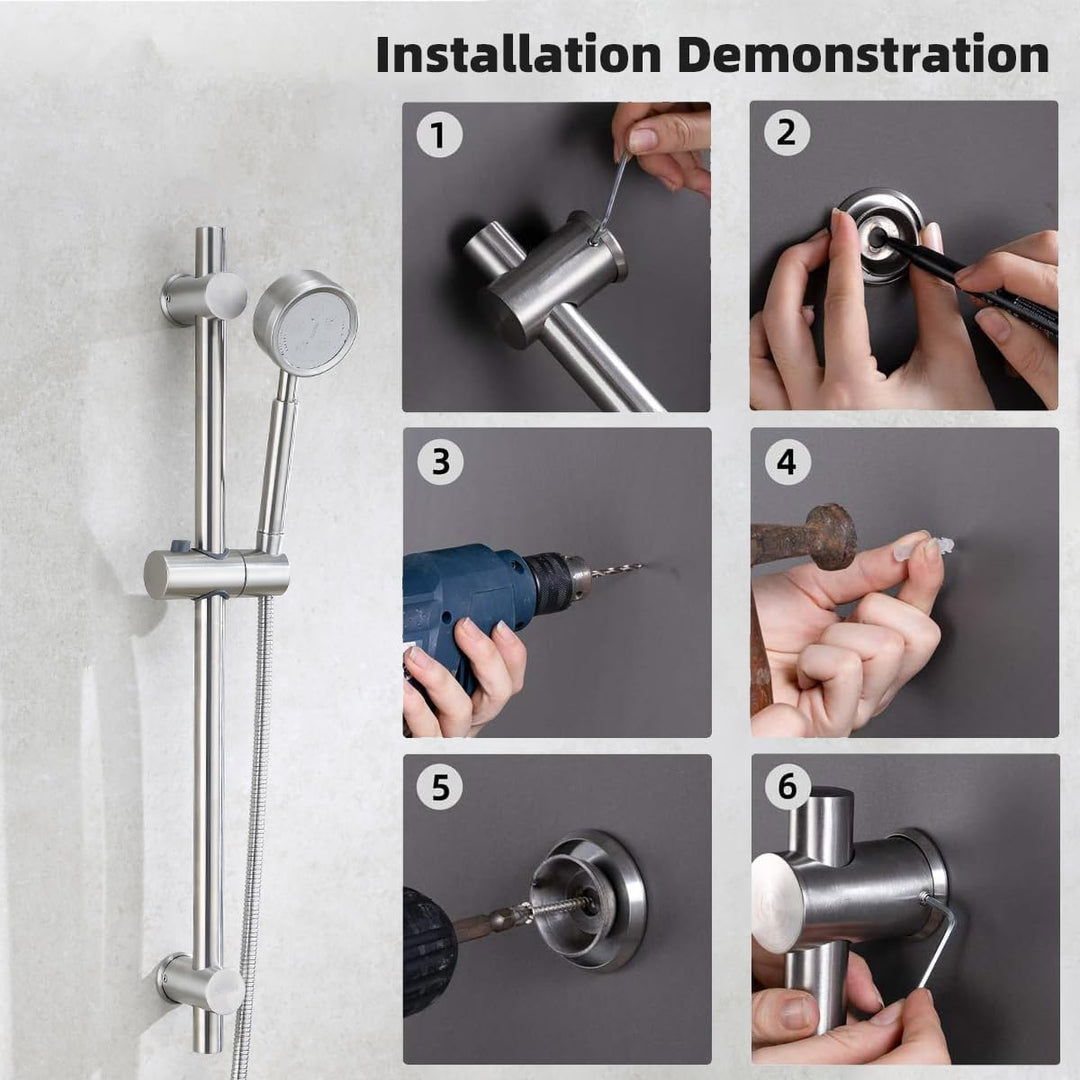 Installation Demonstration

1

2

3

4

5

6