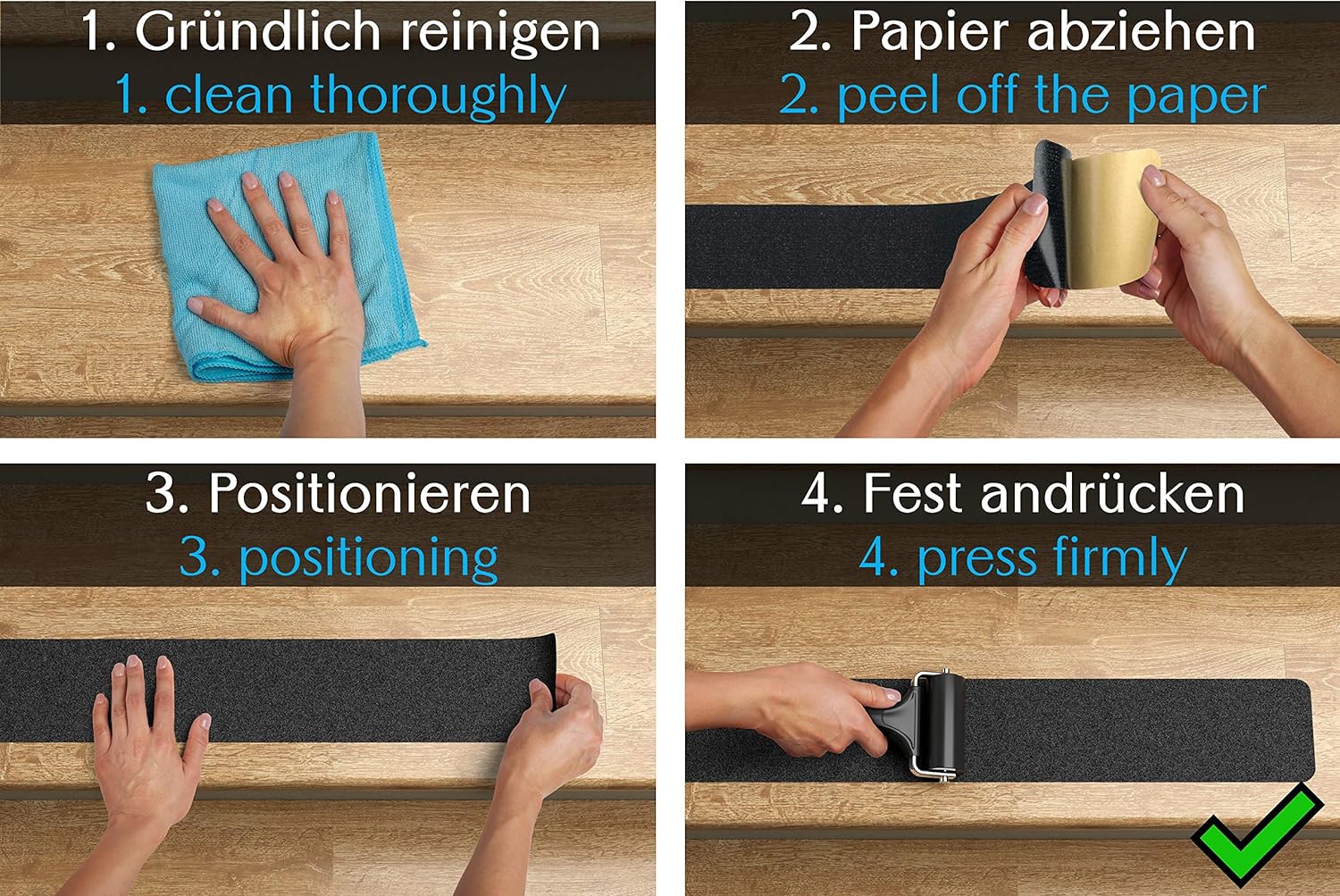 1. Gründlich reinigen
1. clean thoroughly

2. Papier abziehen
2. peel off the paper

3. Positionieren
3. positioning

4. Fest andrücken
4. press firmly