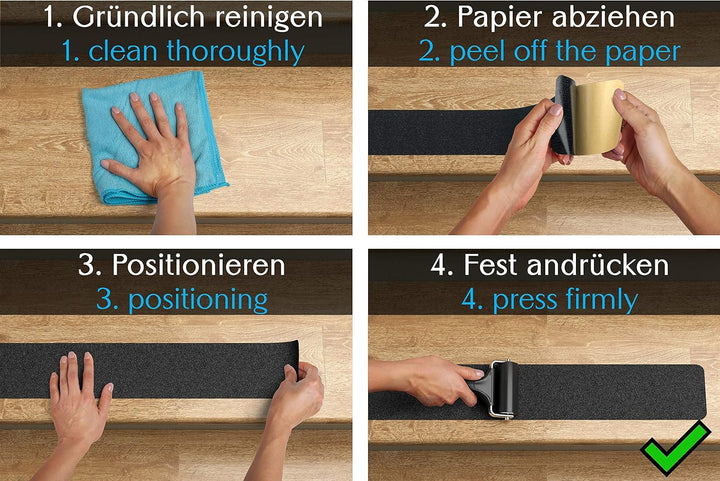 1. Gründlich reinigen
1. clean thoroughly

2. Papier abziehen
2. peel off the paper

3. Positionieren
3. positioning

4. Fest andrücken
4. press firmly