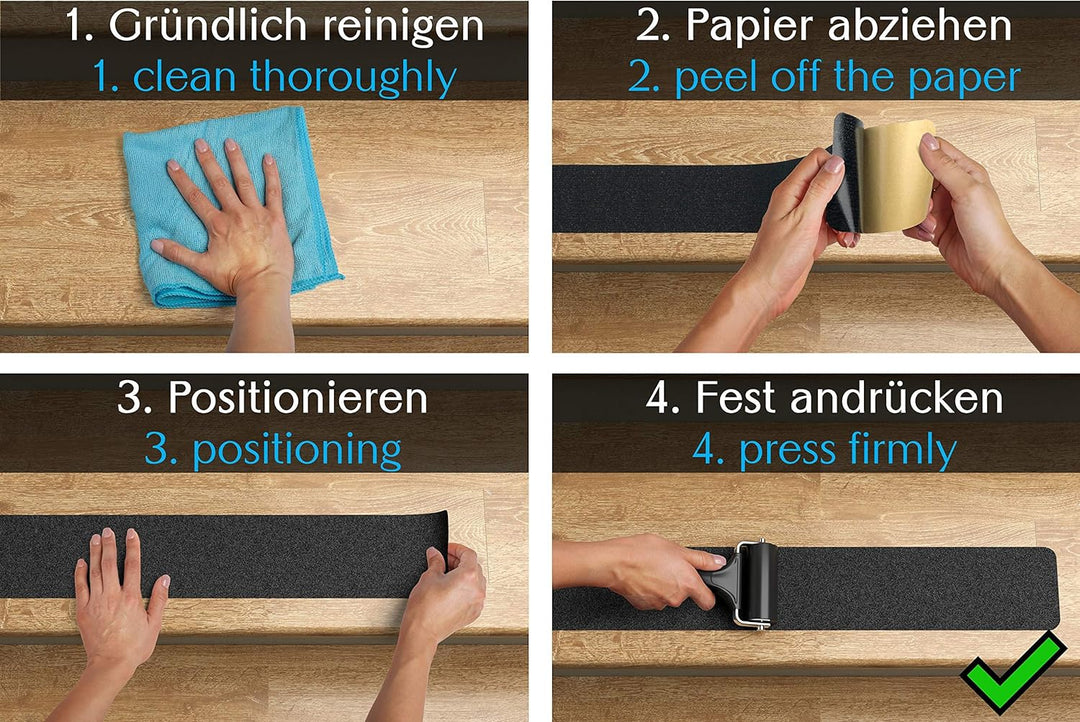 1. Gründlich reinigen
1. clean thoroughly

2. Papier abziehen
2. peel off the paper

3. Positionieren
3. positioning

4. Fest andrücken
4. press firmly