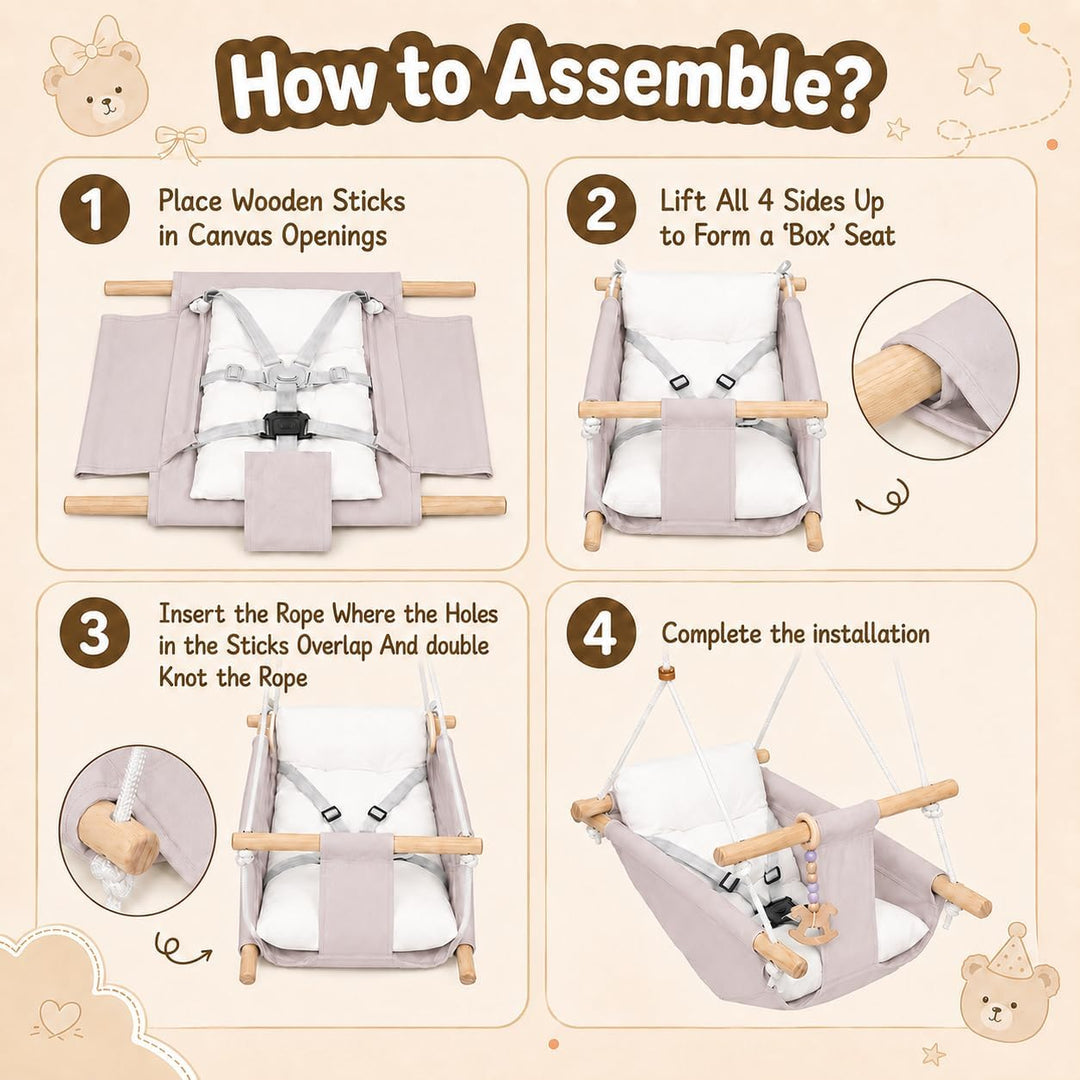 How to Assemble?

1

Place Wooden Sticks in Canvas Openings

2

Lift All 4 Sides Up to Form a 'Box' Seat

3

Insert the Rope Where the Holes in the Sticks Overlap And double Knot the Rope

4

Complete the installation