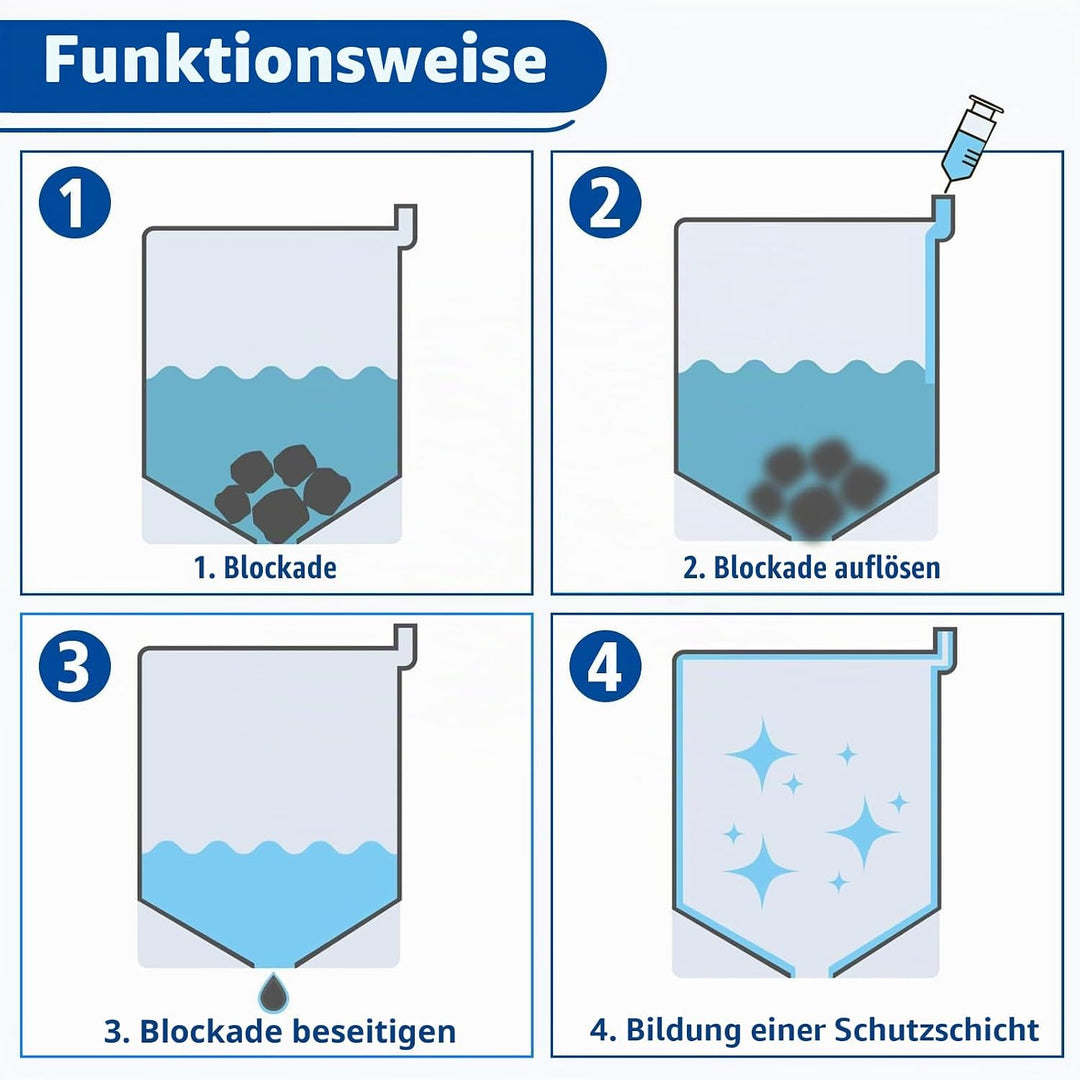 Funktionsweise

1

1. Blockade

2

2. Blockade auflösen

3

3. Blockade beseitigen

4

4. Bildung einer Schutzschicht