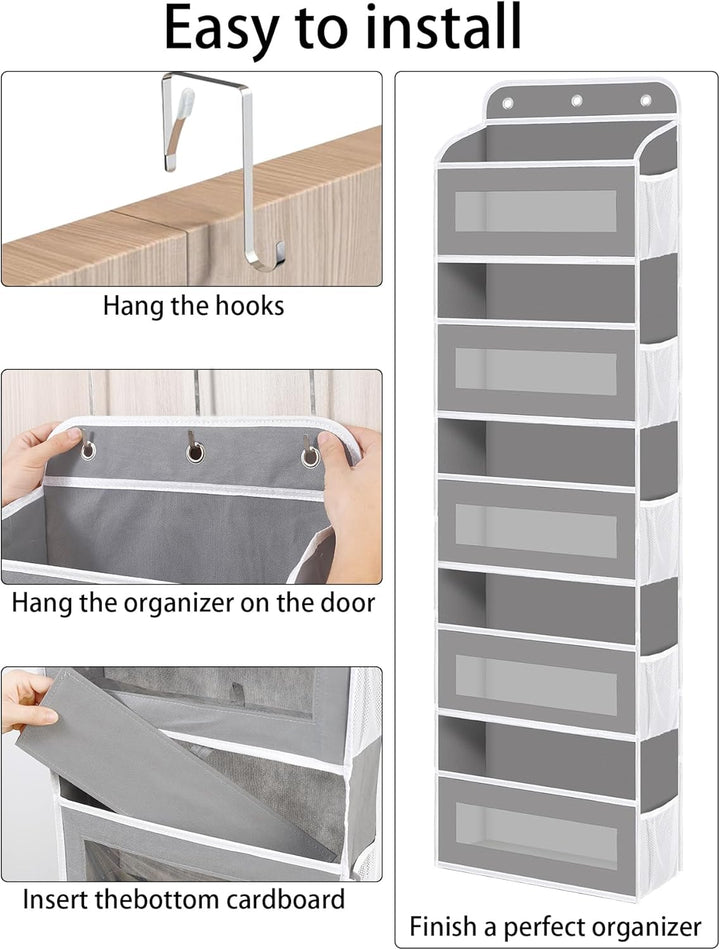 Easy to install

Hang the hooks

Hang the organizer on the door

Insert thebottom cardboard

Finish a perfect organizer