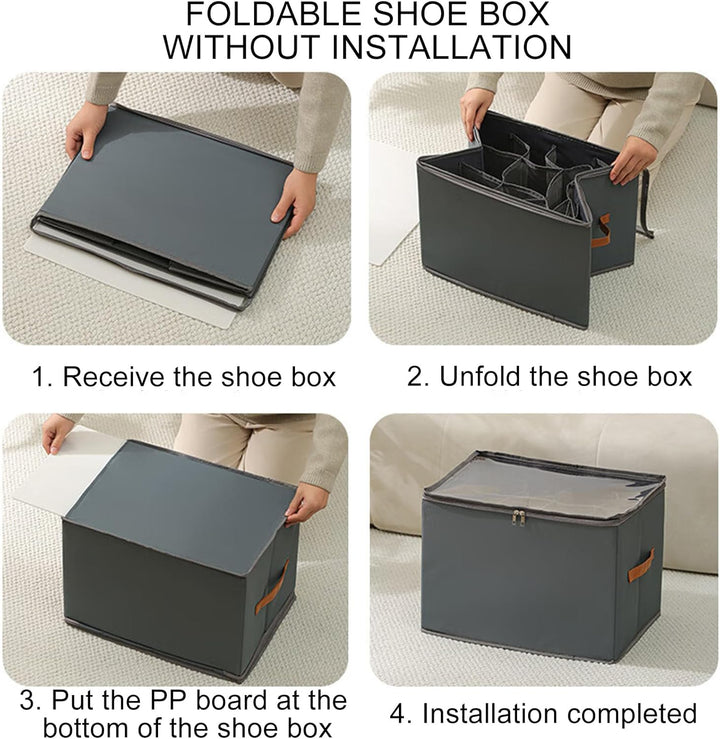 FOLDABLE SHOE BOX WITHOUT INSTALLATION

1. Receive the shoe box

2. Unfold the shoe box

3. Put the PP board at the bottom of the shoe box

4. Installation completed