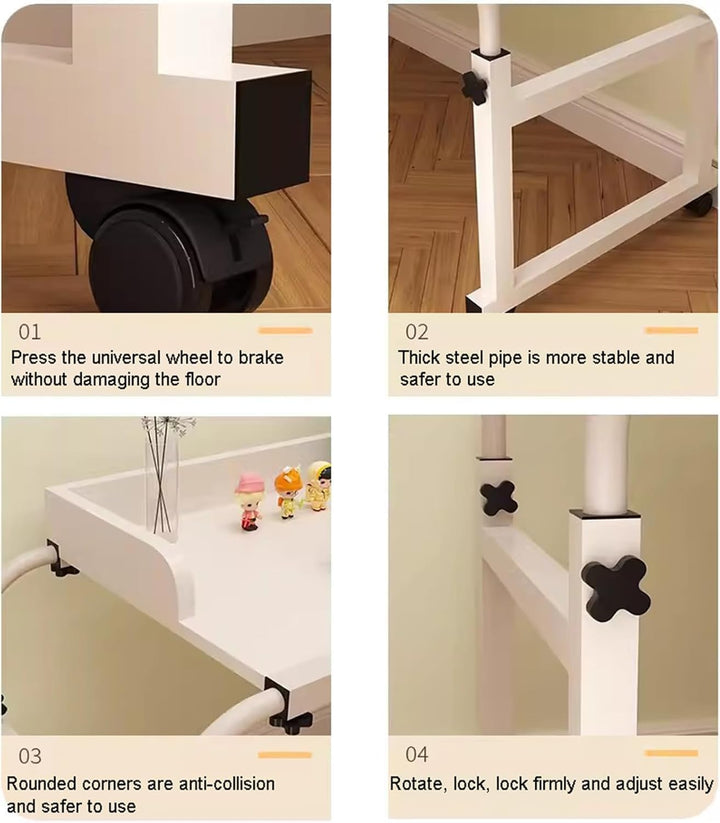 01
Press the universal wheel to brake without damaging the floor

02
Thick steel pipe is more stable and safer to use

03
Rounded corners are anti-collision and safer to use

04
Rotate, lock, lock firmly and adjust easily