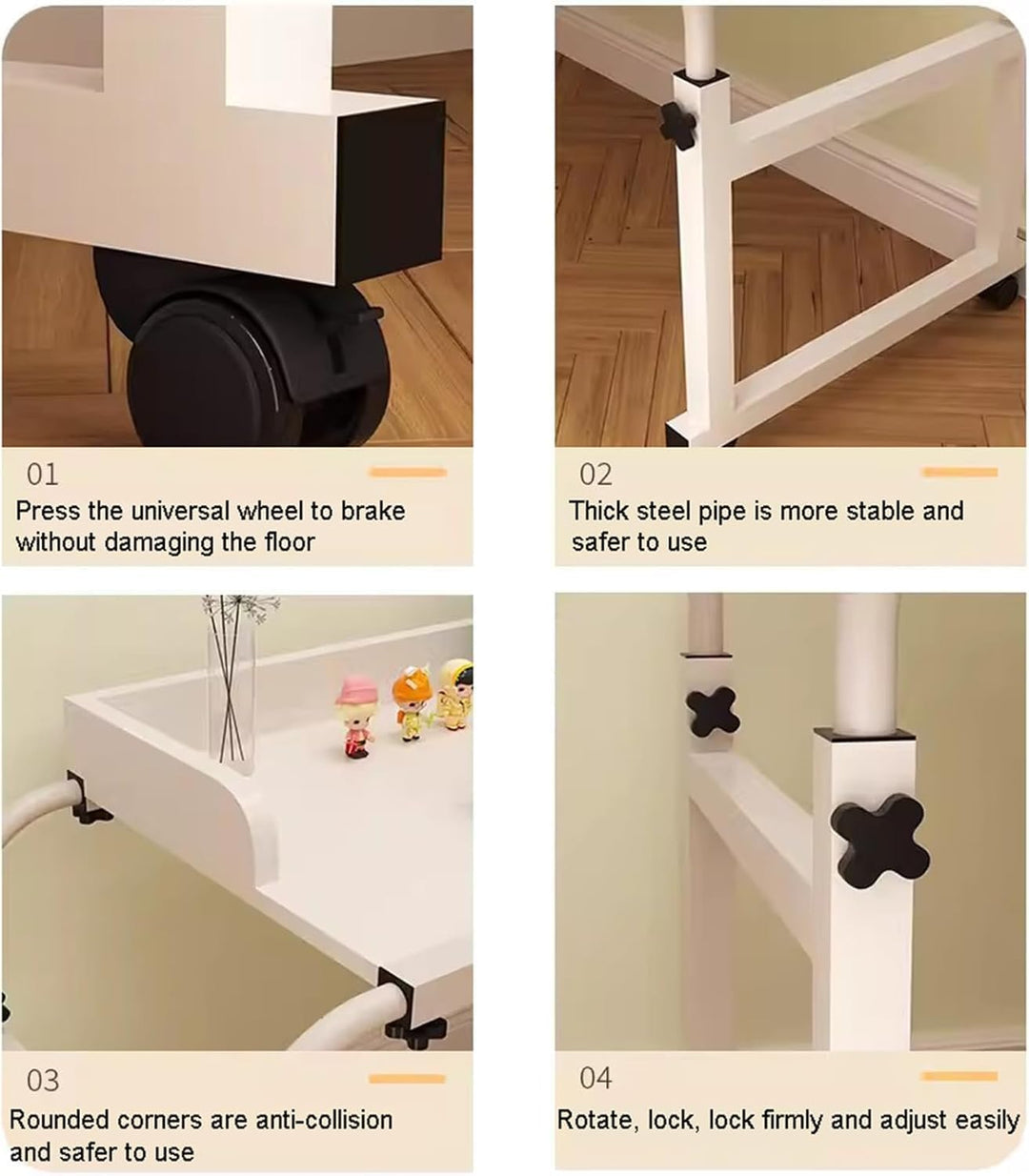 01

Press the universal wheel to brake without damaging the floor

02

Thick steel pipe is more stable and safer to use

03

Rounded corners are anti-collision and safer to use

04

Rotate, lock, lock firmly and adjust easily