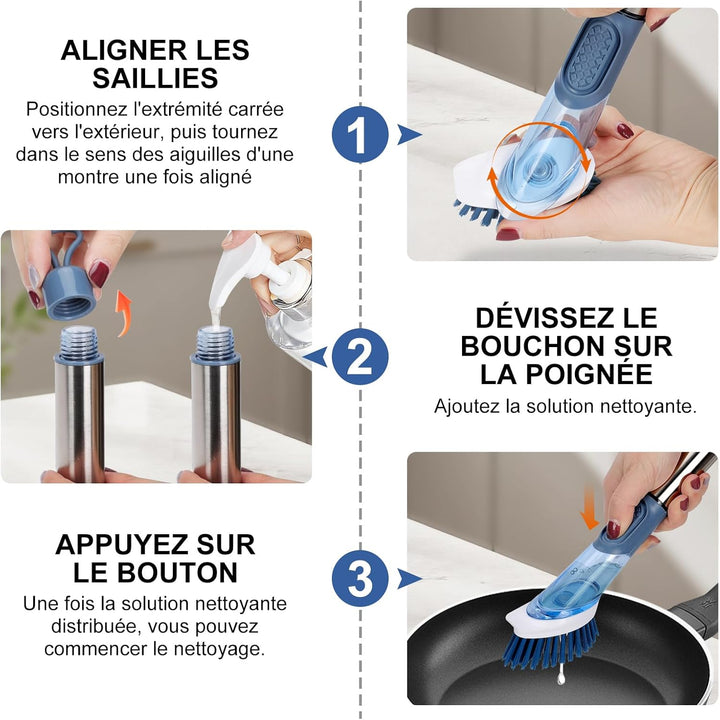 ALIGNER LES SAILLIES

Positionnez l'extrémité carrée vers l'extérieur, puis tournez dans le sens des aiguilles d'une montre une fois aligné

1

2

DÉVISSEZ LE BOUCHON SUR LA POIGNÉE

Ajoutez la solution nettoyante.

APPUYEZ SUR LE BOUTON

Une fois la solution nettoyante distribuée, vous pouvez commencer le nettoyage.

3