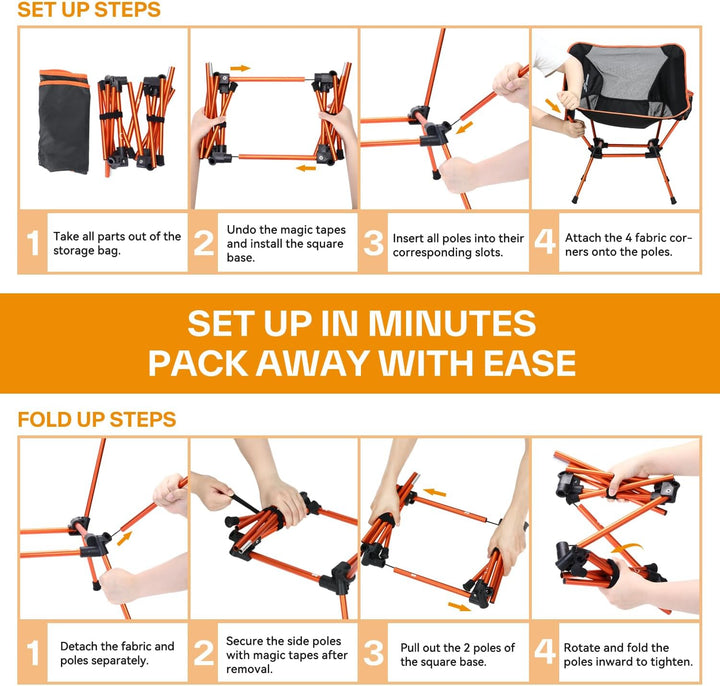 SET UP STEPS

1 Take all parts out of the storage bag.

2 Undo the magic tapes and install the square base.

3 Insert all poles into their corresponding slots.

4 Attach the 4 fabric corners onto the poles.

SET UP IN MINUTES
PACK AWAY WITH EASE

FOLD UP STEPS

1 Detach the fabric and poles separately.

2 Secure the side poles with magic tapes after removal.

3 Pull out the 2 poles of the square base.

4 Rotate and fold the poles inward to tighten.