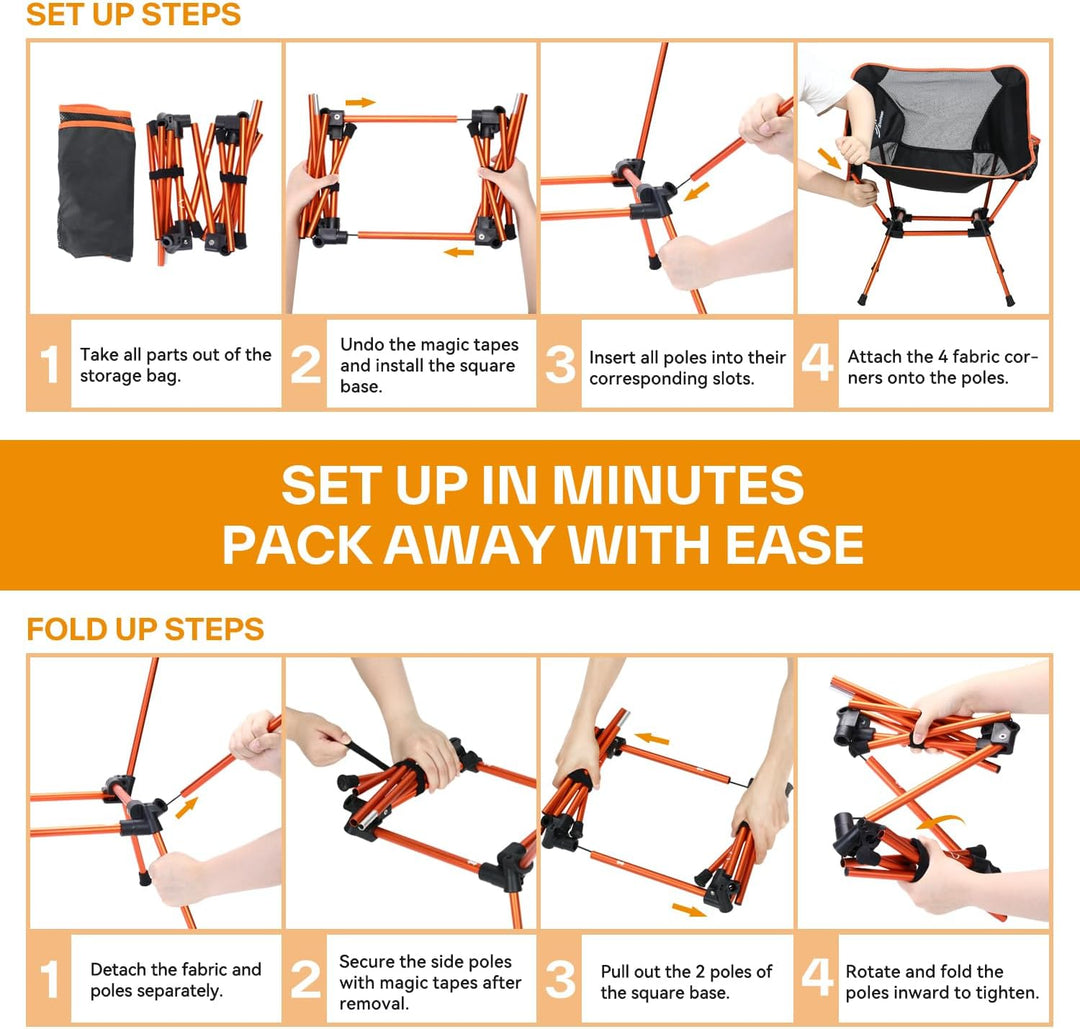 SET UP STEPS

1 Take all parts out of the storage bag.

2 Undo the magic tapes and install the square base.

3 Insert all poles into their corresponding slots.

4 Attach the 4 fabric corners onto the poles.

SET UP IN MINUTES
PACK AWAY WITH EASE

FOLD UP STEPS

1 Detach the fabric and poles separately.

2 Secure the side poles with magic tapes after removal.

3 Pull out the 2 poles of the square base.

4 Rotate and fold the poles inward to tighten.