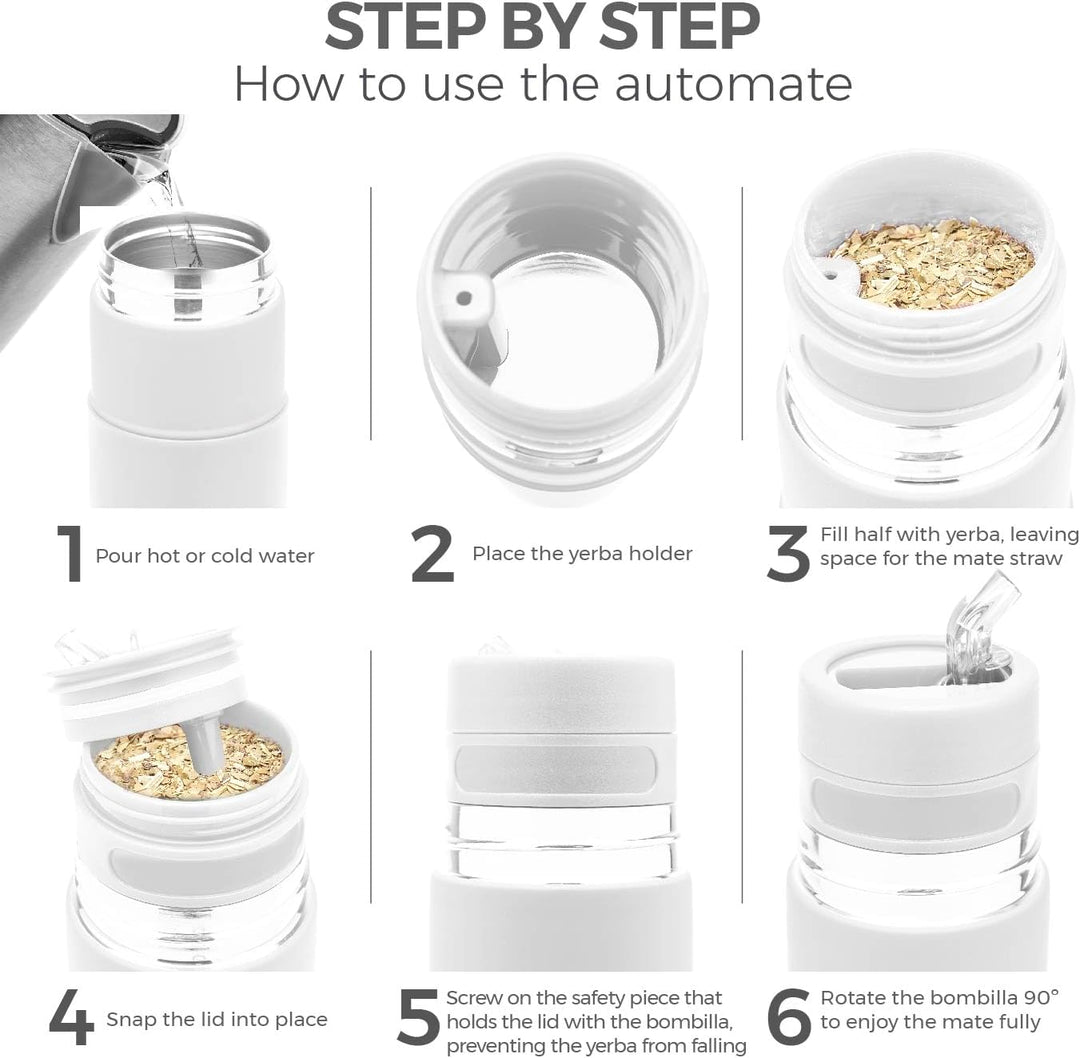 STEP BY STEP
How to use the automate

1 Pour hot or cold water

2 Place the yerba holder

3 Fill half with yerba, leaving space for the mate straw

4 Snap the lid into place

5 Screw on the safety piece that holds the lid with the bombilla, preventing the yerba from falling

6 Rotate the bombilla 90° to enjoy the mate fully