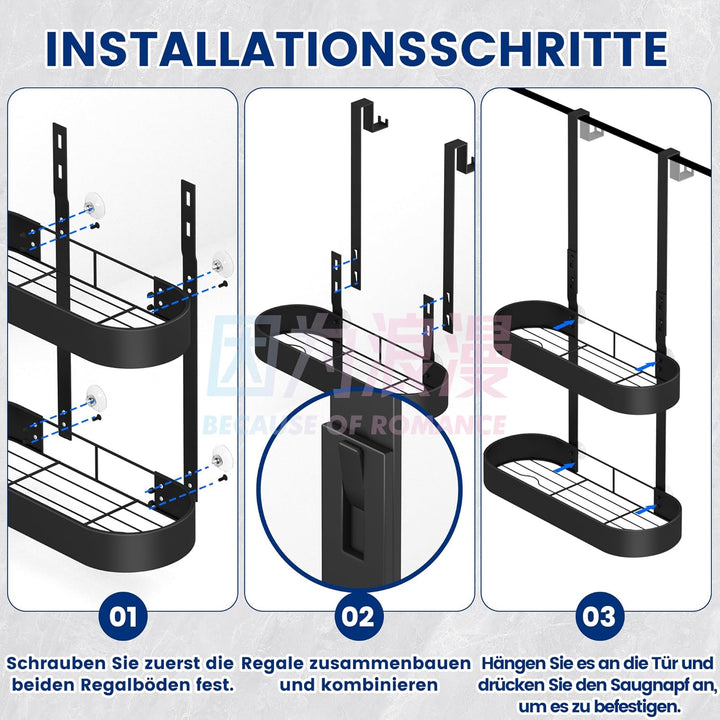 INSTALLATIONSSCHRITTE

因为浪漫
BECAUSE OF ROMANCE

01

Schrauben Sie zuerst die beiden Regalböden fest.

02

Regale zusammenbauen und kombinieren

03

Hängen Sie es an die Tür und drücken Sie den Saugnapf an, um es zu befestigen.