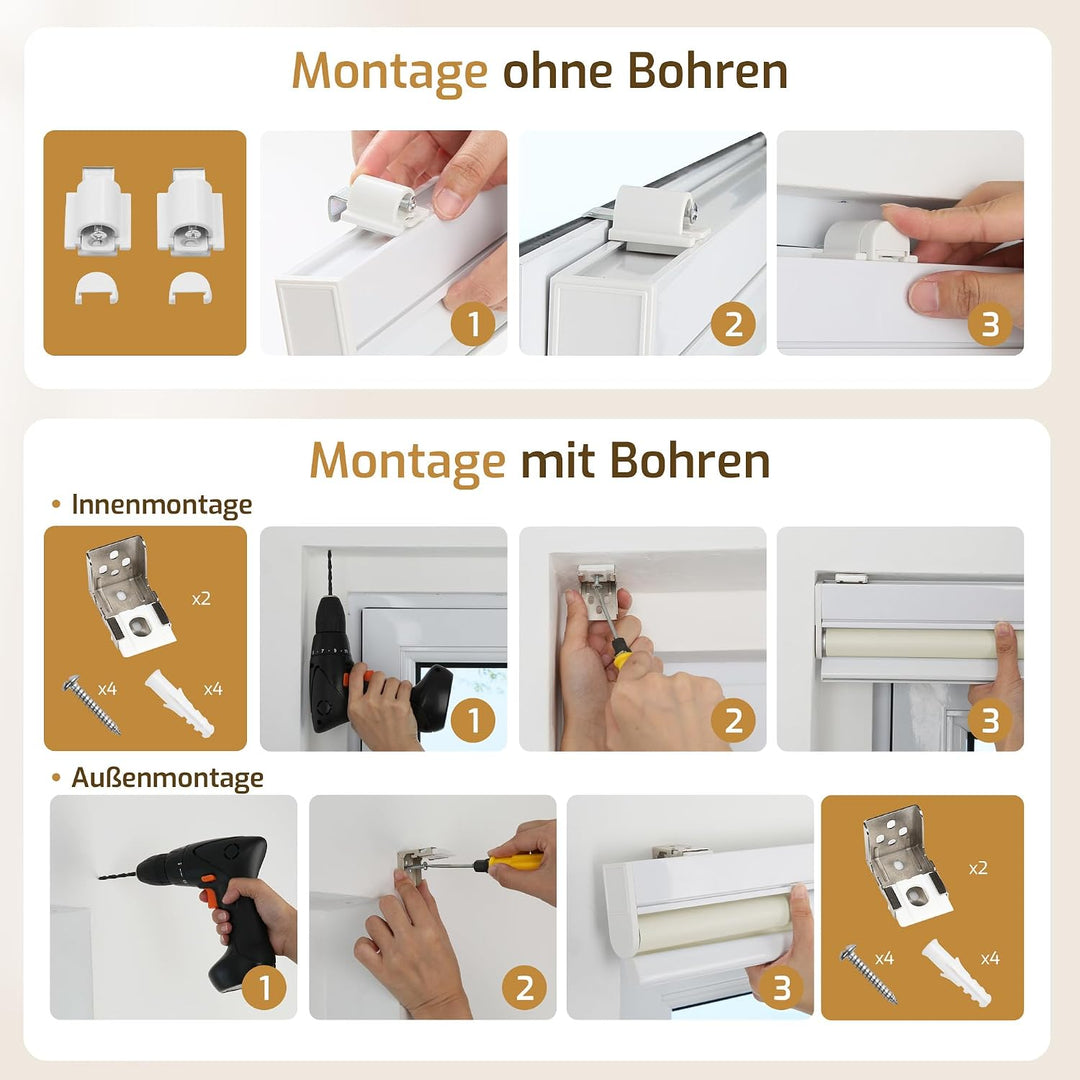 Montage ohne Bohren

1

2

3

Montage mit Bohren

• Innenmontage

x2

x4

x4

1

2

3

• Außenmontage

1

2

3

x2

x4

x4