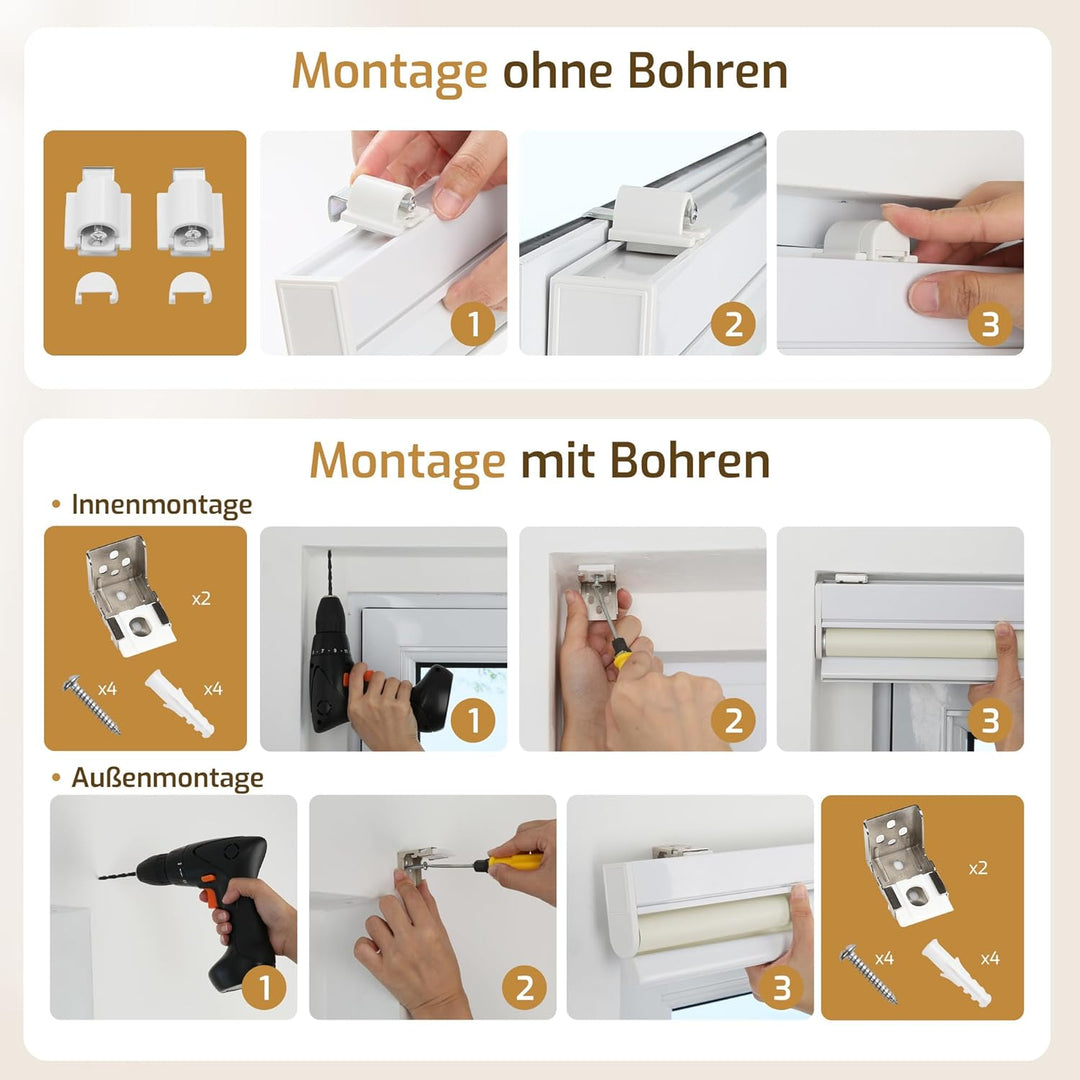 Montage ohne Bohren

1

2

3

Montage mit Bohren

• Innenmontage

x2

x4

x4

1

2

3

• Außenmontage

1

2

3

x2

x4

x4