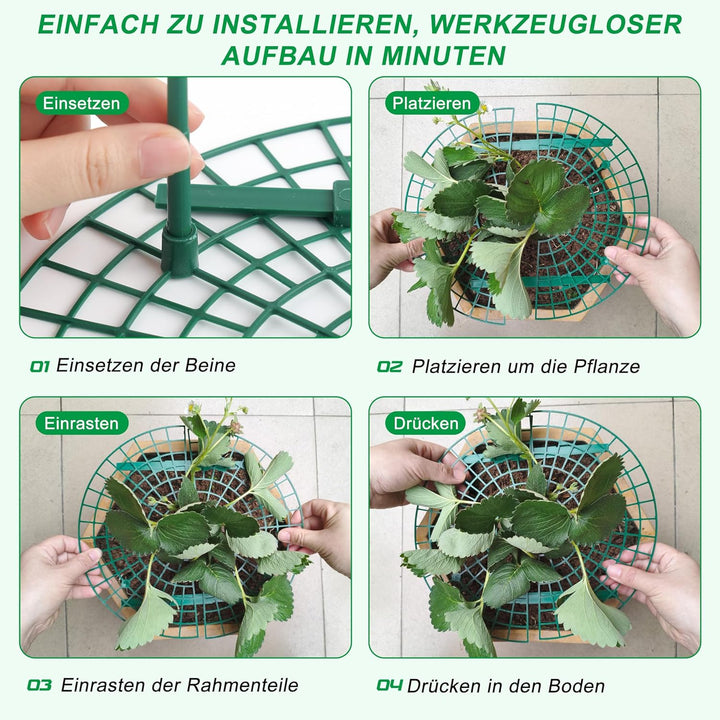 EINFACH ZU INSTALLIEREN, WERKZEUGLOSER AUFBAU IN MINUTEN

Einsetzen

Platzieren

01 Einsetzen der Beine

02 Platzieren um die Pflanze

Einrasten

Drücken

03 Einrasten der Rahmenteile

04 Drücken in den Boden