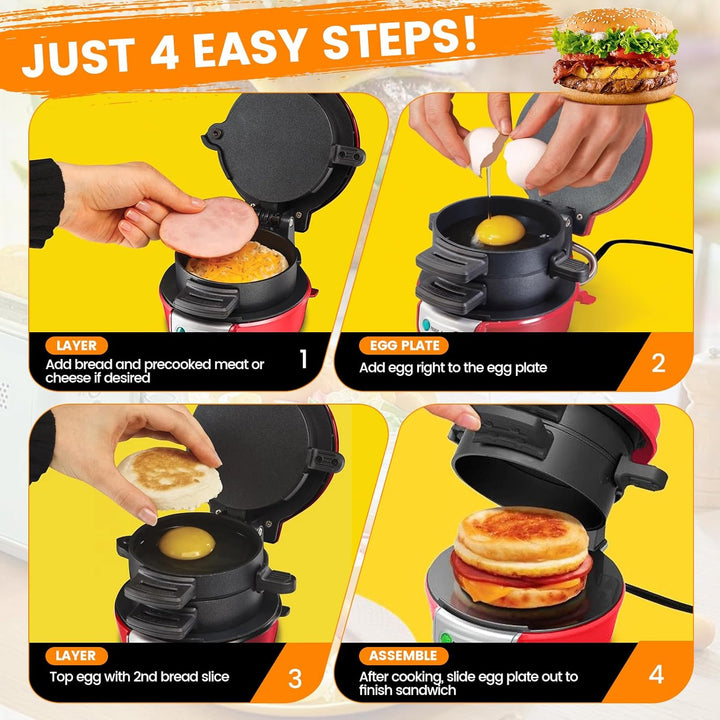 JUST 4 EASY STEPS!

LAYER
Add bread and precooked meat or cheese if desired
1

EGG PLATE
Add egg right to the egg plate
2

LAYER
Top egg with 2nd bread slice
3

ASSEMBLE
After cooking, slide egg plate out to finish sandwich
4