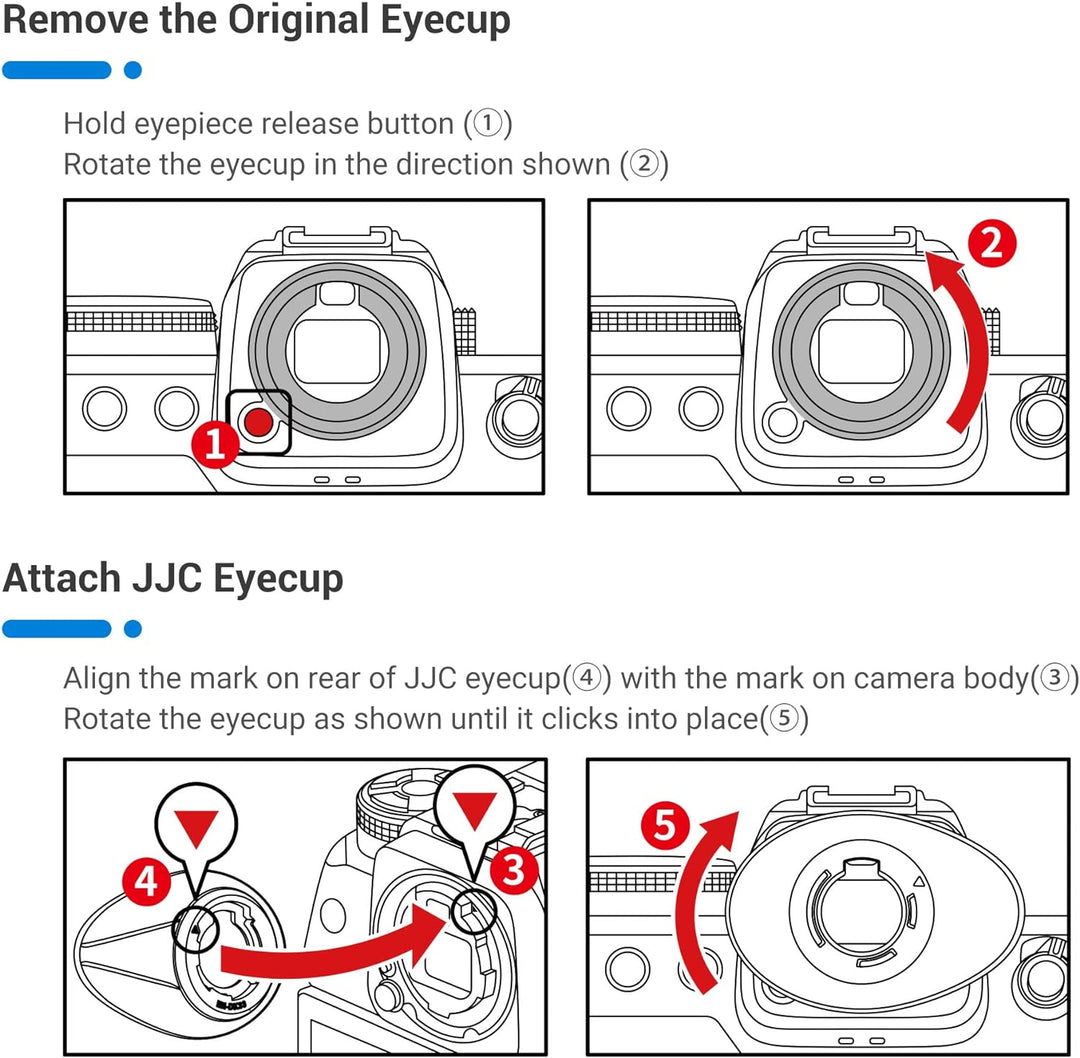 Remove the Original Eyecup

Hold eyepiece release button (①)
Rotate the eyecup in the direction shown (②)

1

2

Attach JJC Eyecup

Align the mark on rear of JJC eyecup(④) with the mark on camera body(③)
Rotate the eyecup as shown until it clicks into place(⑤)

4

3

5