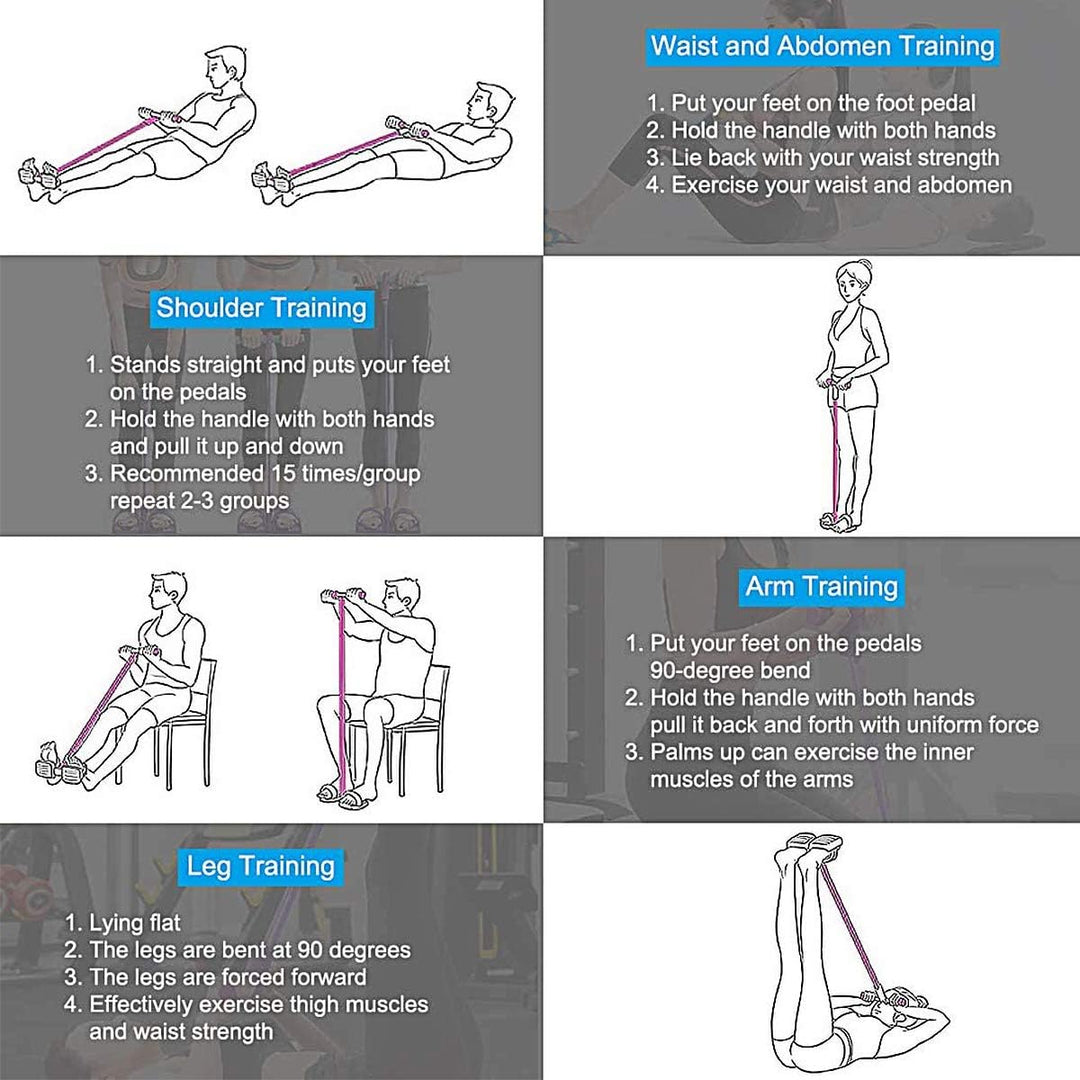 Waist and Abdomen Training

1. Put your feet on the foot pedal
2. Hold the handle with both hands
3. Lie back with your waist strength
4. Exercise your waist and abdomen

Shoulder Training

1. Stands straight and puts your feet on the pedals
2. Hold the handle with both hands and pull it up and down
3. Recommended 15 times/group repeat 2-3 groups

Arm Training

1. Put your feet on the pedals 90-degree bend
2. Hold the handle with both hands pull it back and forth with uniform force
3. Palms up can exercise the inner muscles of the arms

Leg Training

1. Lying flat
2. The legs are bent at 90 degrees
3. The legs are forced forward
4. Effectively exercise thigh muscles and waist strength