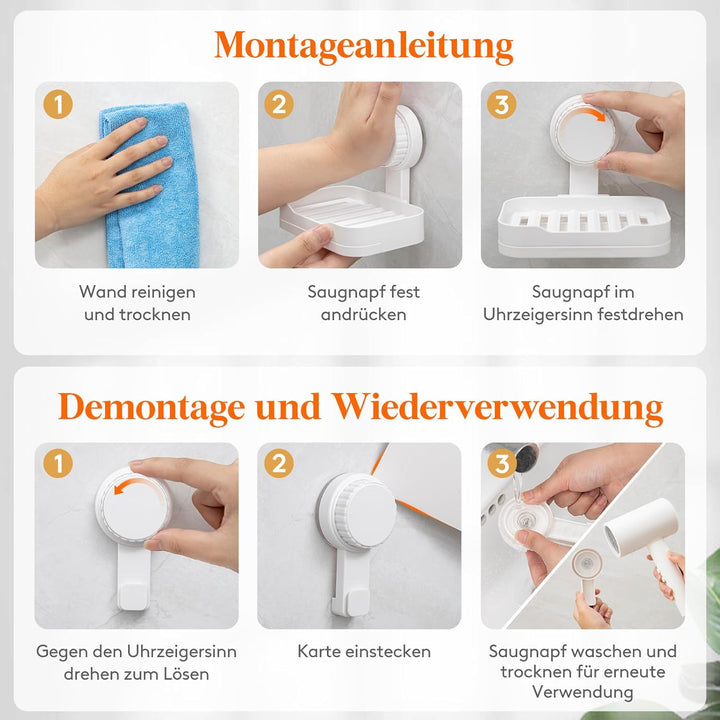 Montageanleitung

1
Wand reinigen und trocknen

2
Saugnapf fest andrücken

3
Saugnapf im Uhrzeigersinn festdrehen

Demontage und Wiederverwendung

1
Gegen den Uhrzeigersinn drehen zum Lösen

2
Karte einstecken

3
Saugnapf waschen und trocknen für erneute Verwendung