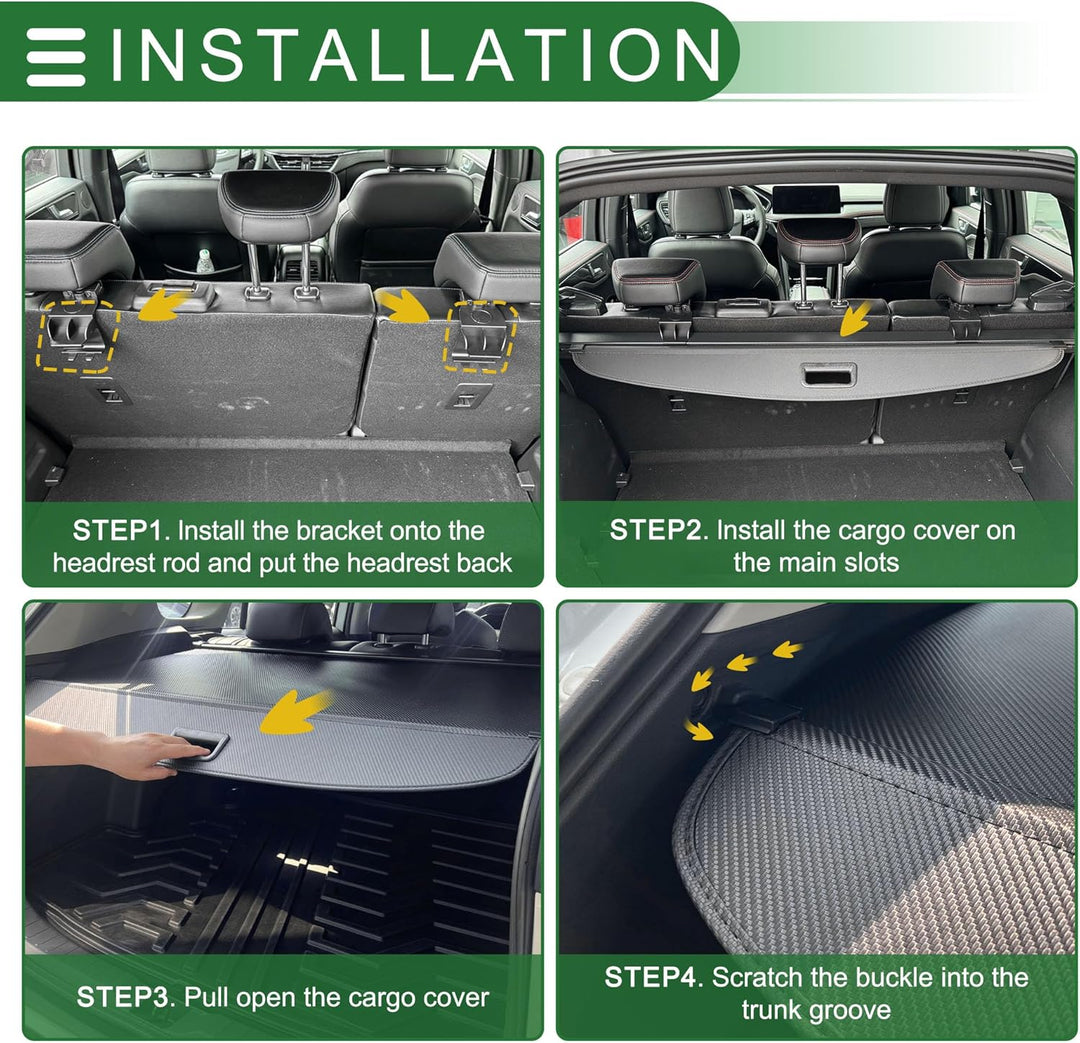 INSTALLATION

STEP1. Install the bracket onto the headrest rod and put the headrest back

STEP2. Install the cargo cover on the main slots

STEP3. Pull open the cargo cover

STEP4. Scratch the buckle into the trunk groove