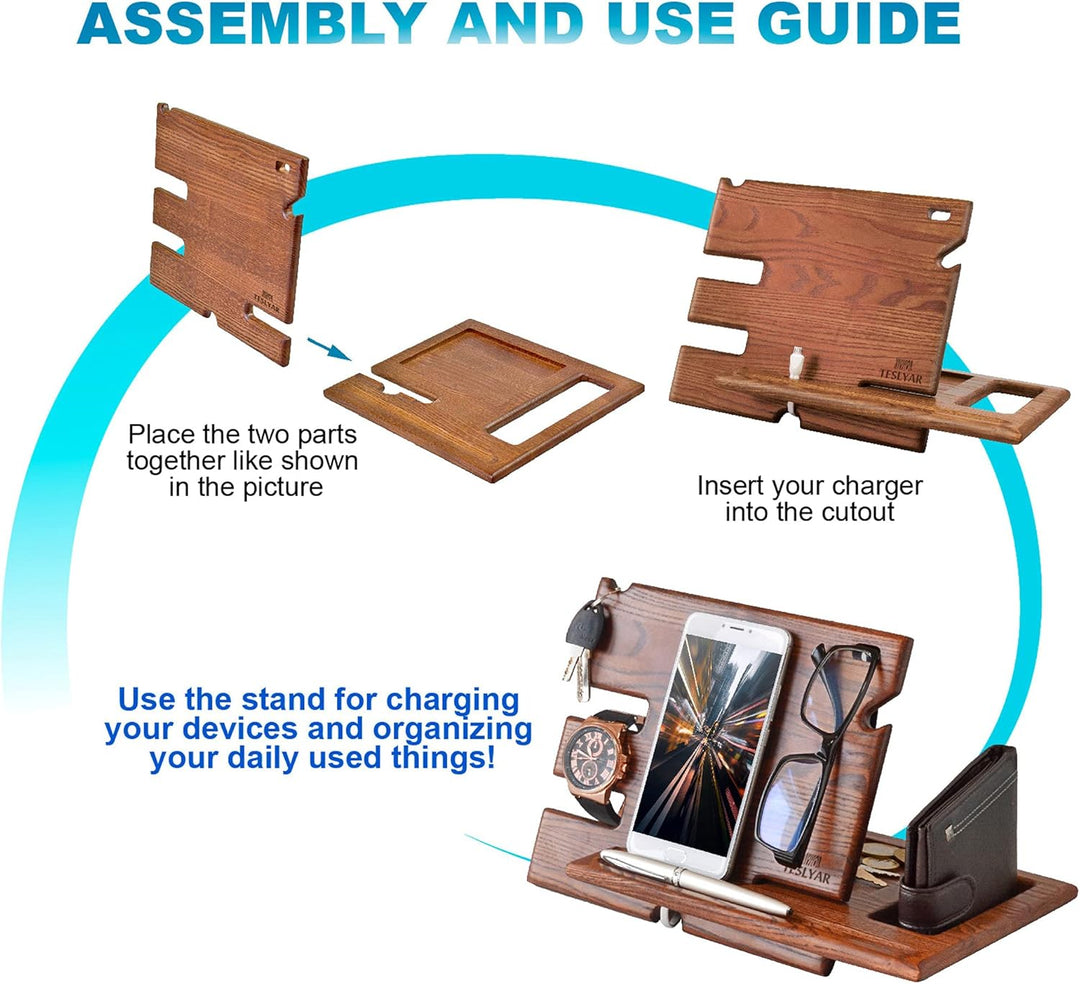 ASSEMBLY AND USE GUIDE

TESLYAR

Place the two parts together like shown in the picture

TESLYAR

Insert your charger into the cutout

Use the stand for charging your devices and organizing your daily used things!

TESLYAR