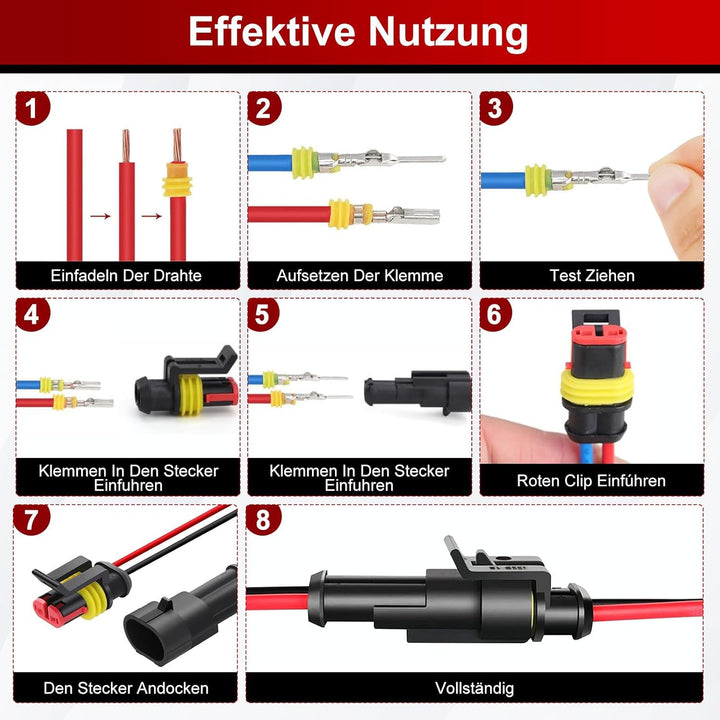 Effektive Nutzung

1

Einfadeln Der Drahte

2

Aufsetzen Der Klemme

3

Test Ziehen

4

Klemmen In Den Stecker Einfuhren

5

Klemmen In Den Stecker Einfuhren

6

Roten Clip Einführen

7

Den Stecker Andocken

8

Vollständig