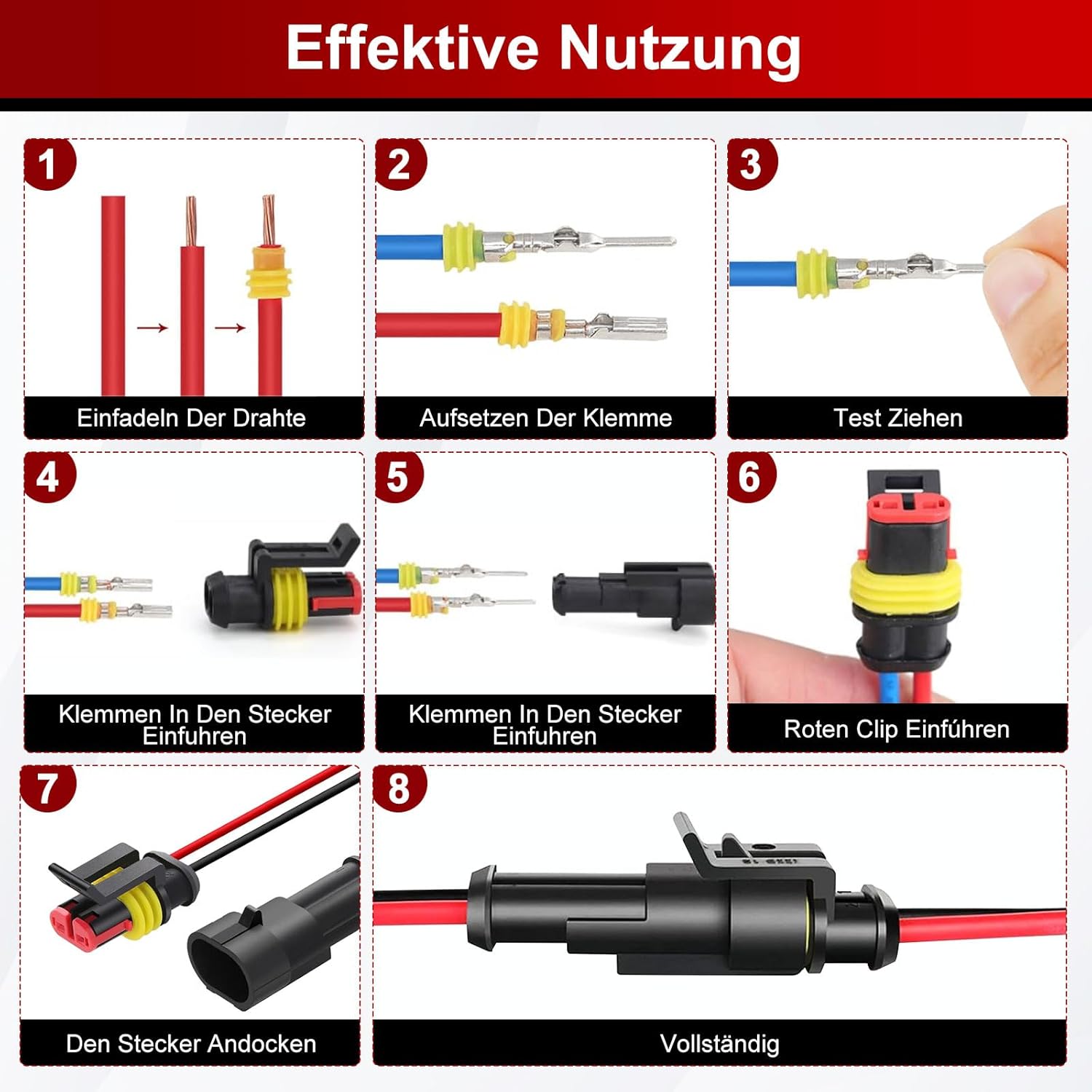 Effektive Nutzung

1
Einfadeln Der Drahte

2
Aufsetzen Der Klemme

3
Test Ziehen

4
Klemmen In Den Stecker Einfuhren

5
Klemmen In Den Stecker Einfuhren

6
Roten Clip Einführen

7
Den Stecker Andocken

8
Vollständig