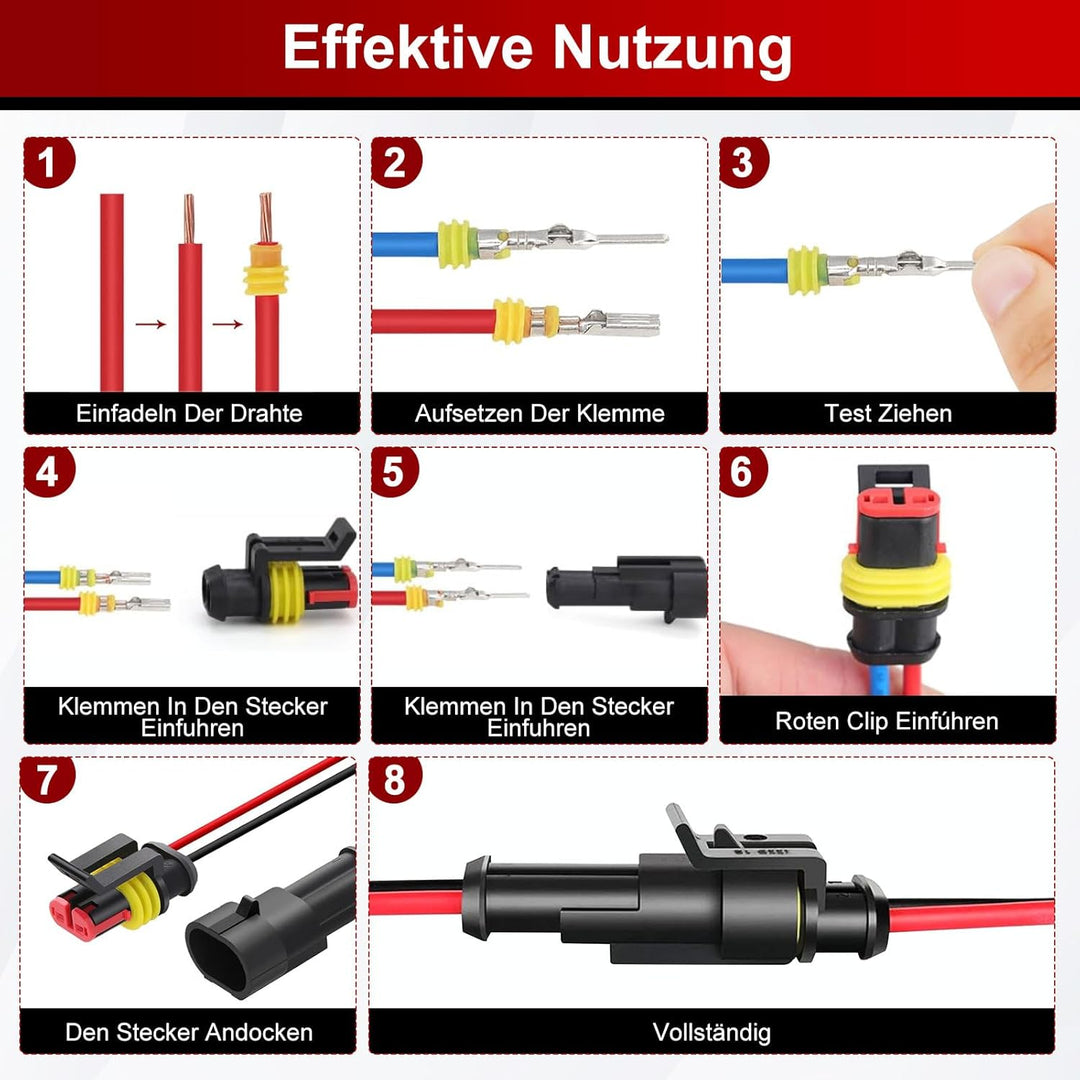 Effektive Nutzung

1
Einfadeln Der Drahte

2
Aufsetzen Der Klemme

3
Test Ziehen

4
Klemmen In Den Stecker Einfuhren

5
Klemmen In Den Stecker Einfuhren

6
Roten Clip Einführen

7
Den Stecker Andocken

8
Vollständig