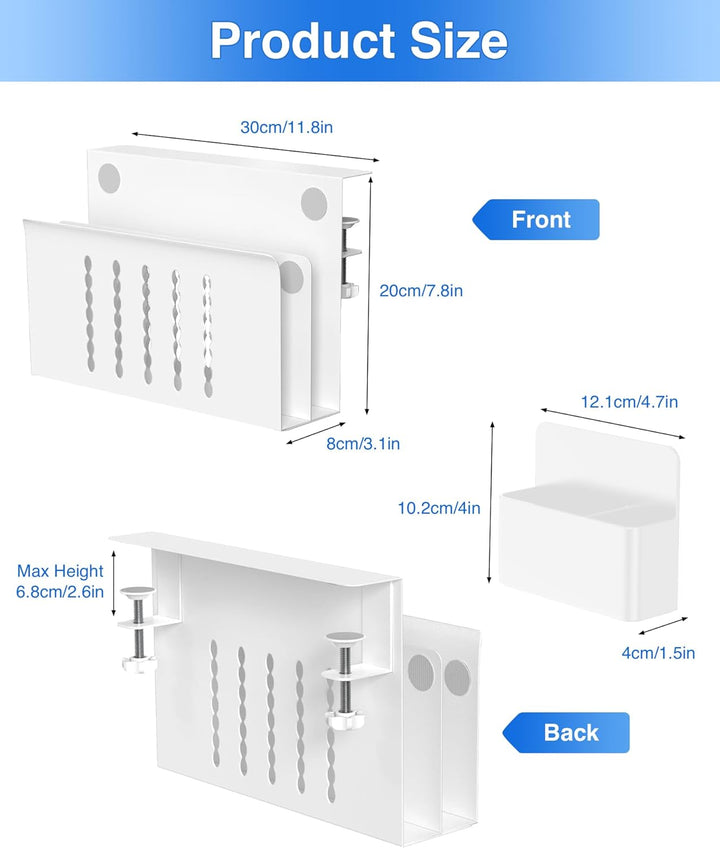 Product Size

30cm/11.8in

Front

20cm/7.8in

8cm/3.1in

12.1cm/4.7in

10.2cm/4in

4cm/1.5in

Max Height
6.8cm/2.6in

Back