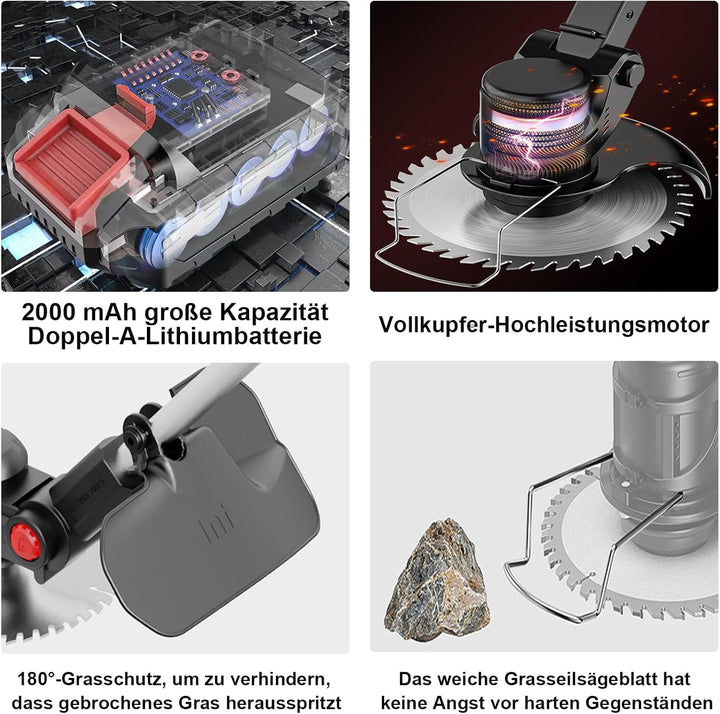 2000 mAh große Kapazität Doppel-A-Lithiumbatterie

Vollkupfer-Hochleistungsmotor

mi

180°-Grasschutz, um zu verhindern, dass gebrochenes Gras herausspritzt

Das weiche Grasseilsägeblatt hat keine Angst vor harten Gegenständen