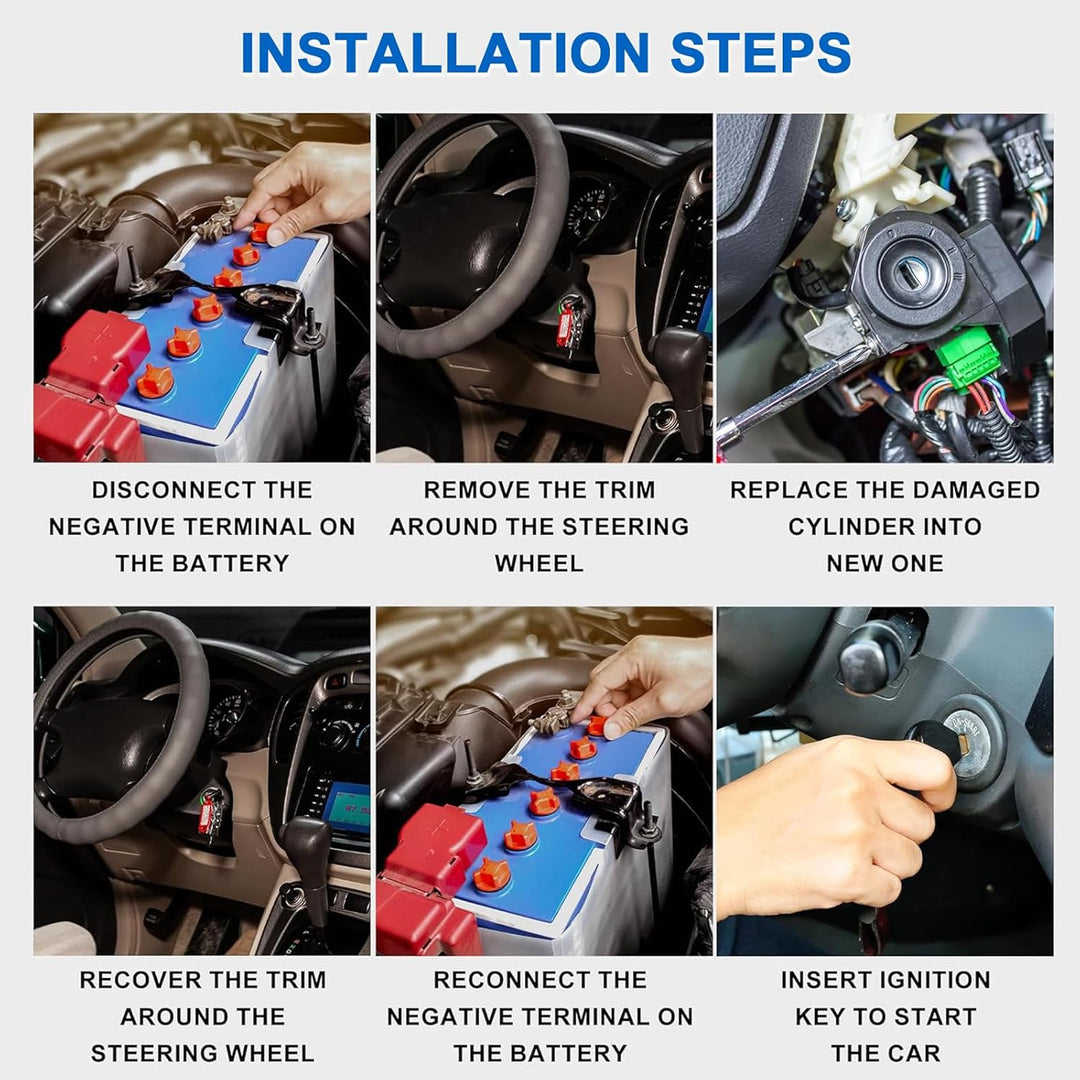 INSTALLATION STEPS

DISCONNECT THE NEGATIVE TERMINAL ON THE BATTERY

REMOVE THE TRIM AROUND THE STEERING WHEEL

REPLACE THE DAMAGED CYLINDER INTO NEW ONE

RECOVER THE TRIM AROUND THE STEERING WHEEL

RECONNECT THE NEGATIVE TERMINAL ON THE BATTERY

INSERT IGNITION KEY TO START THE CAR