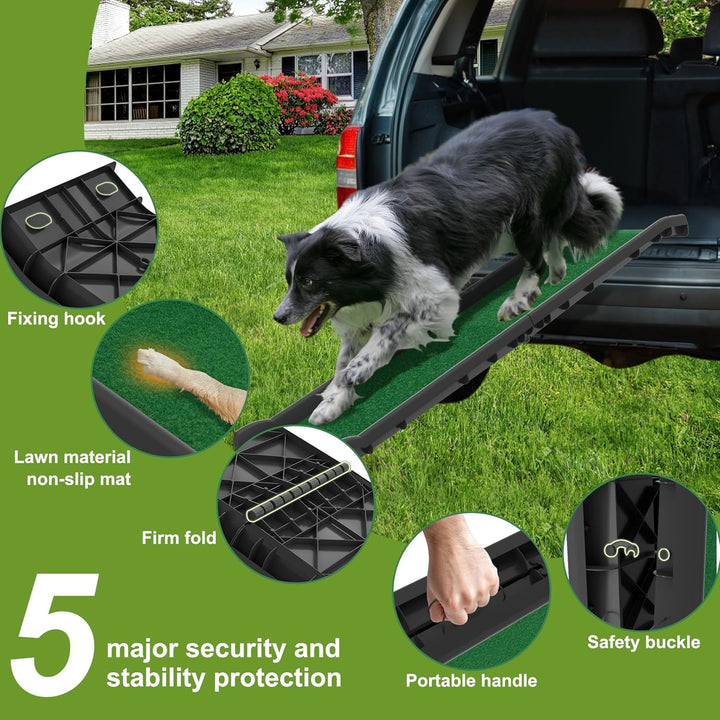 Fixing hook

Lawn material non-slip mat

Firm fold

5 major security and stability protection

Portable handle

Safety buckle