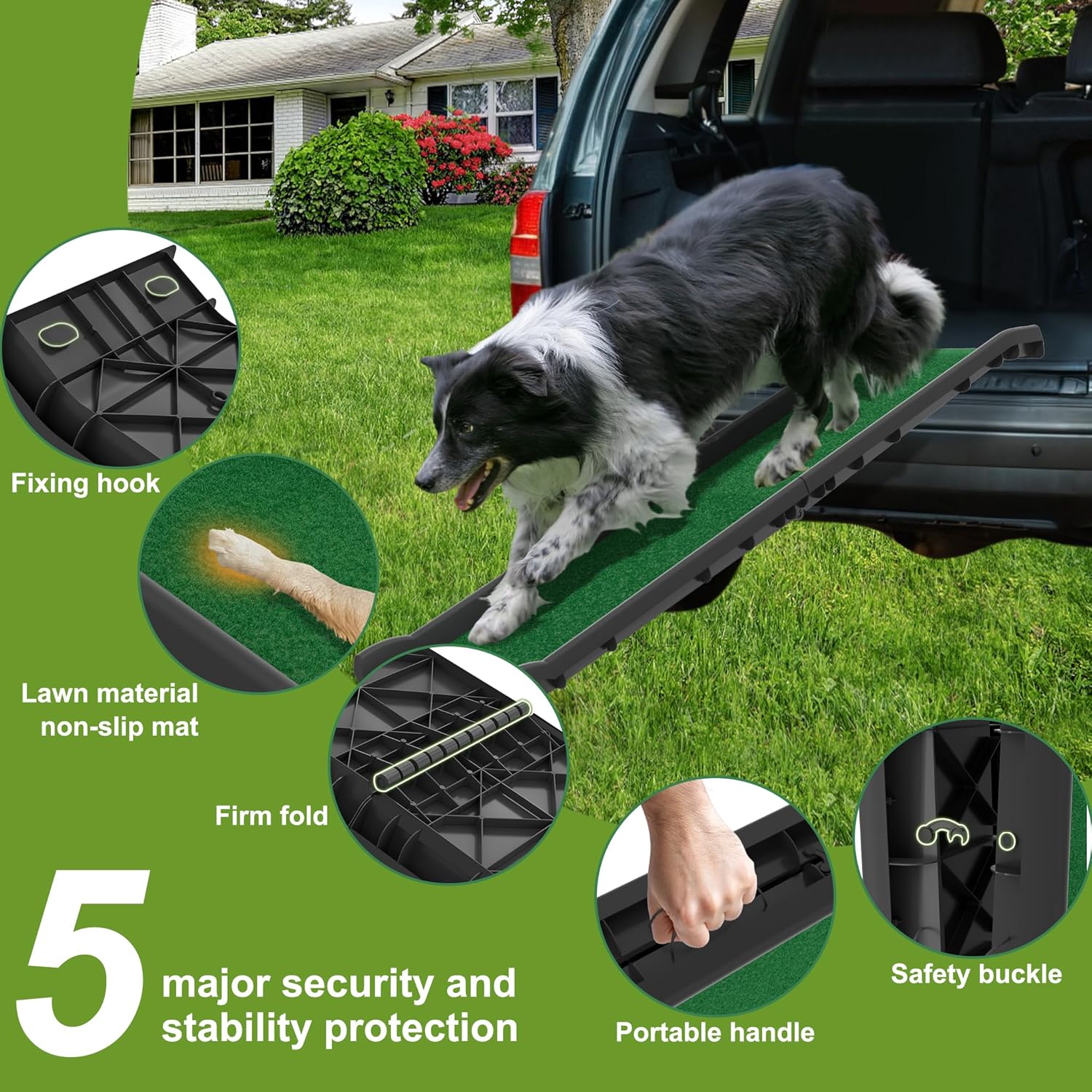 Fixing hook

Lawn material non-slip mat

Firm fold

5 major security and stability protection

Portable handle

Safety buckle